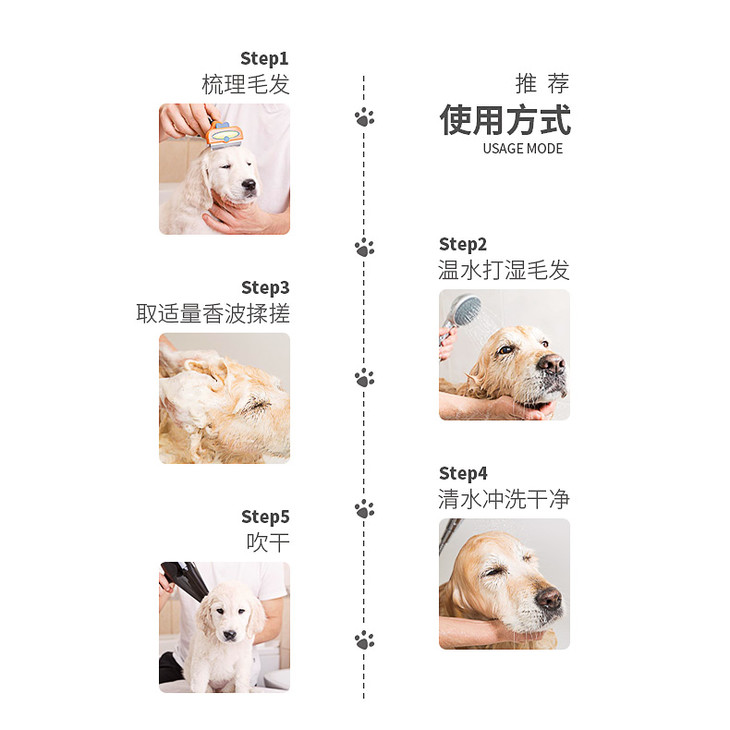 推 荐
使用方式
USAGE MODE

Step1
梳理毛发

Step2
温水打湿毛发

Step3
取适量香波揉搓

Step4
清水冲洗干净

Step5
吹干