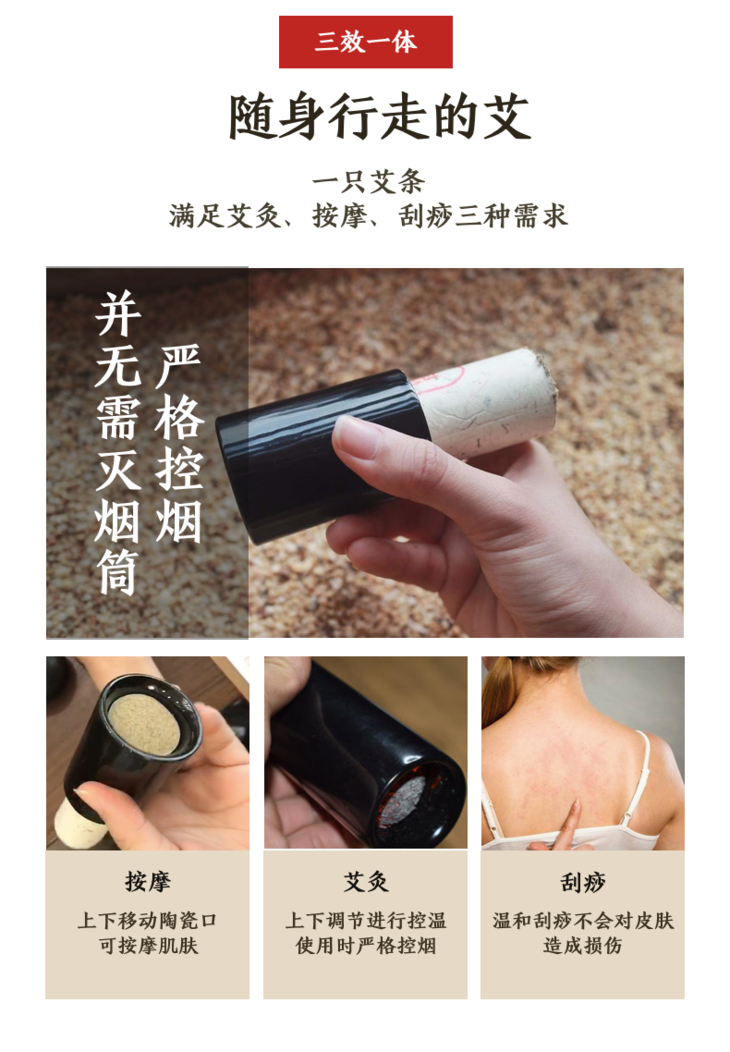 三效一体

随身行走的艾

一只艾条
满足艾灸、按摩、刮痧三种需求

严格控烟
并无需灭烟筒

按摩
上下移动陶瓷口
可按摩肌肤

艾灸
上下调节进行控温
使用时严格控烟

刮痧
温和刮痧不会对皮肤
造成损伤