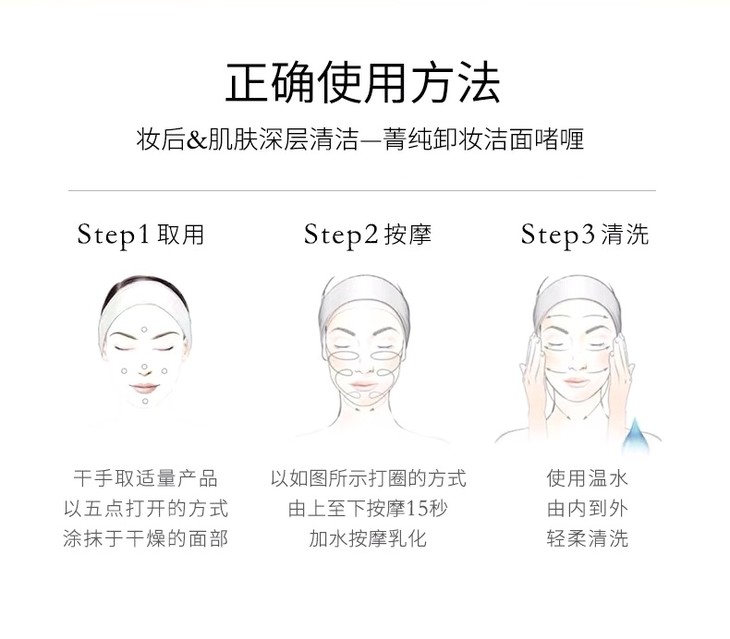 正确使用方法

妆后&肌肤深层清洁—菁纯卸妆洁面啫喱

Step1 取用

干手取适量产品
以五点打开的方式
涂抹于干燥的面部

Step2 按摩

以如图所示打圈的方式
由上至下按摩15秒
加水按摩乳化

Step3 清洗

使用温水
由内到外
轻柔清洗