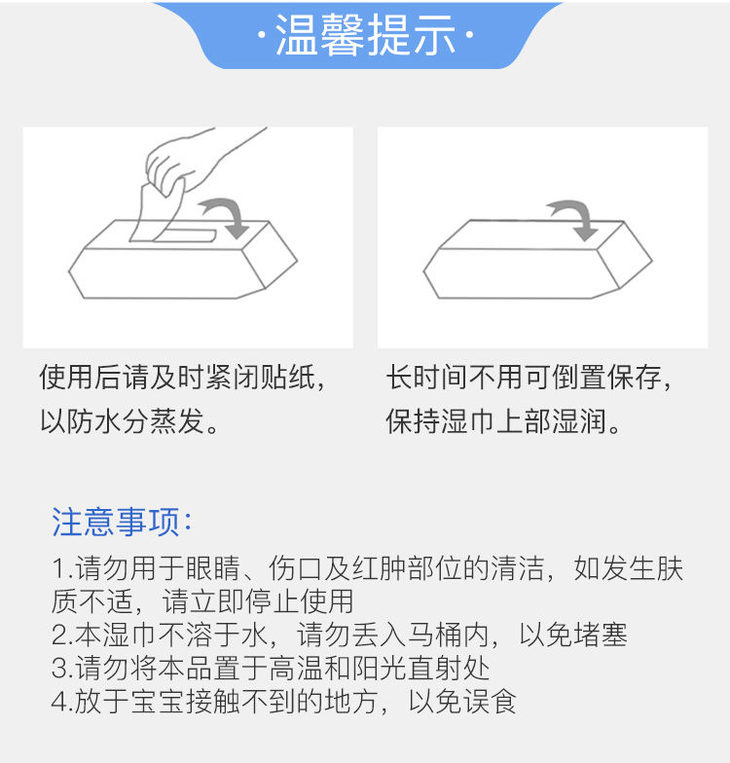 ·温馨提示·

使用后请及时紧闭贴纸，以防水分蒸发。

长时间不用可倒置保存，保持湿巾上部湿润。

注意事项：

1.请勿用于眼睛、伤口及红肿部位的清洁，如发生肤质不适，请立即停止使用
2.本湿巾不溶于水，请勿丢入马桶内，以免堵塞
3.请勿将本品置于高温和阳光直射处
4.放于宝宝接触不到的地方，以免误食