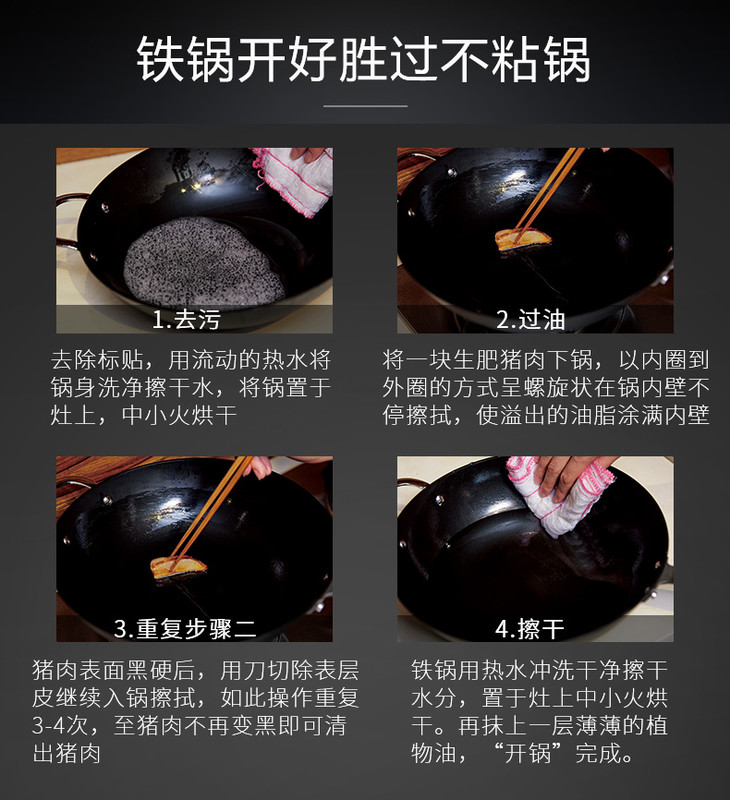 铁锅开好胜过不粘锅

1.去污

去除标贴，用流动的热水将锅身洗净擦干水，将锅置于灶上，中小火烘干

2.过油

将一块生肥猪肉下锅，以内圈到外圈的方式呈螺旋状在锅内壁不停擦拭，使溢出的油脂涂满内壁

3.重复步骤二

猪肉表面黑硬后，用刀切除表层皮继续入锅擦拭，如此操作重复3-4次，至猪肉不再变黑即可清出猪肉

4.擦干

铁锅用热水冲洗干净擦干水分，置于灶上中小火烘干。再抹上一层薄薄的植物油，“开锅”完成。