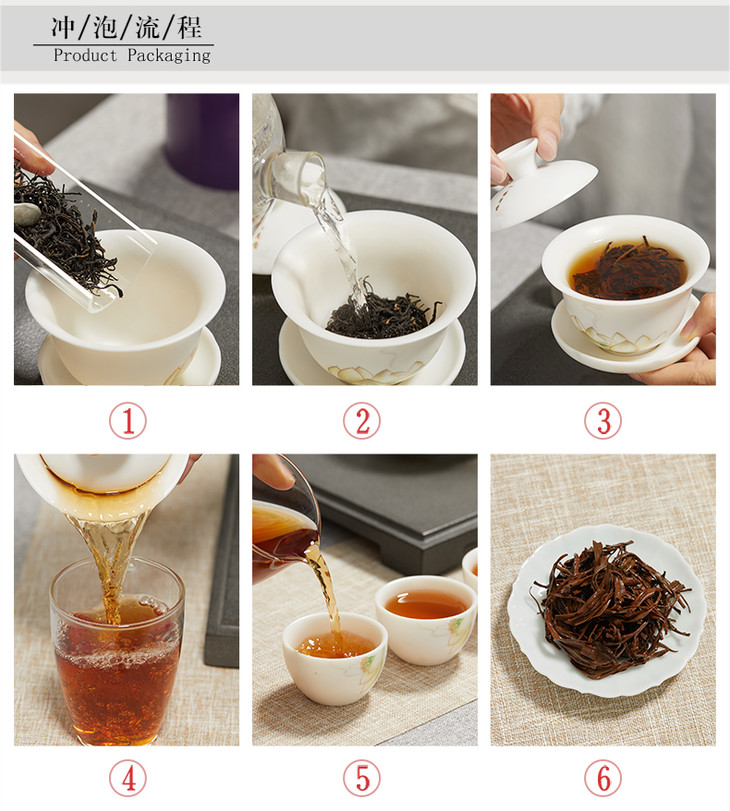 冲/泡/流/程
Product Packaging

①

②

③

④

⑤

⑥