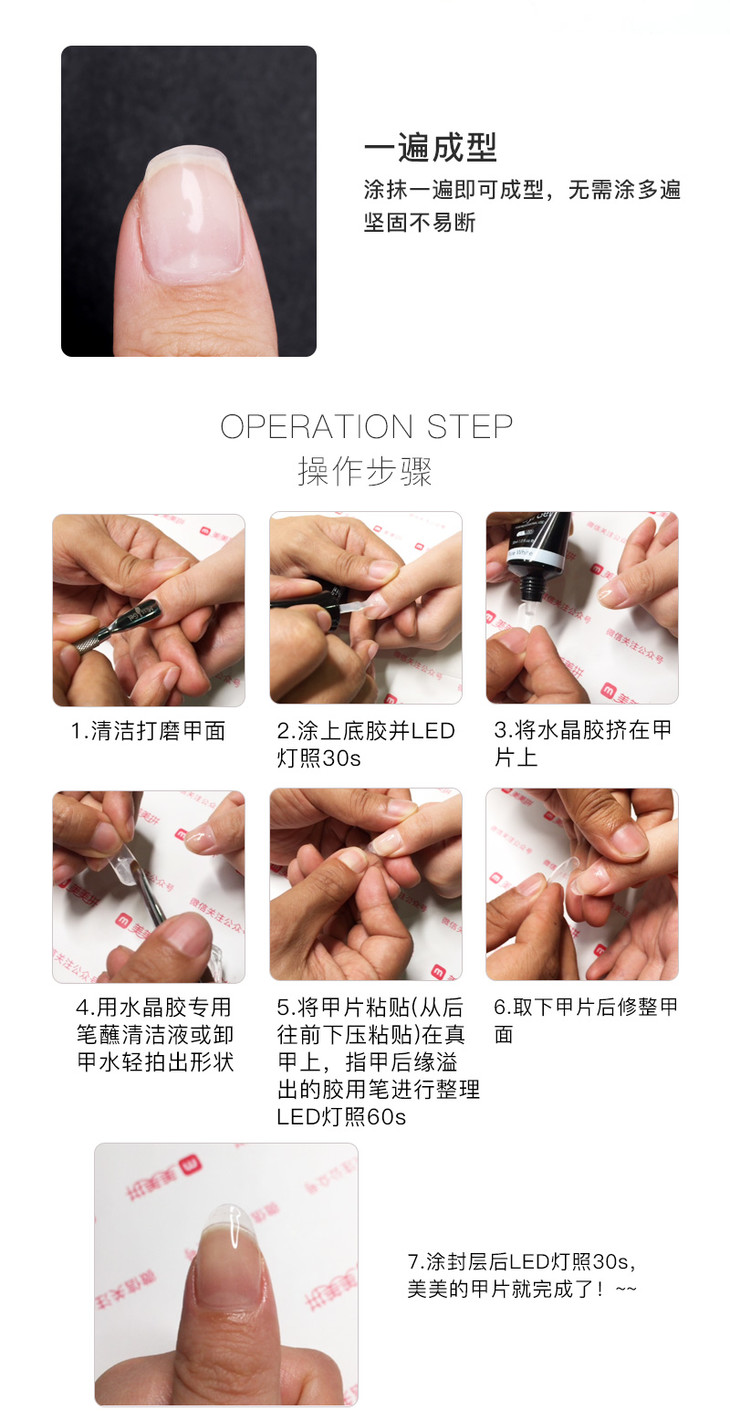 一遍成型

涂抹一遍即可成型，无需涂多遍
坚固不易断

OPERATION STEP
操作步骤

1.清洁打磨甲面

2.涂上底胶并LED灯照30s

3.将水晶胶挤在甲片上

4.用水晶胶专用笔蘸清洁液或卸甲水轻拍出形状

5.将甲片粘贴(从后往前下压粘贴)在真甲上，指甲后缘溢出的胶用笔进行整理LED灯照60s

6.取下甲片后修整甲面

7.涂封层后LED灯照30s，美美的甲片就完成了！~~