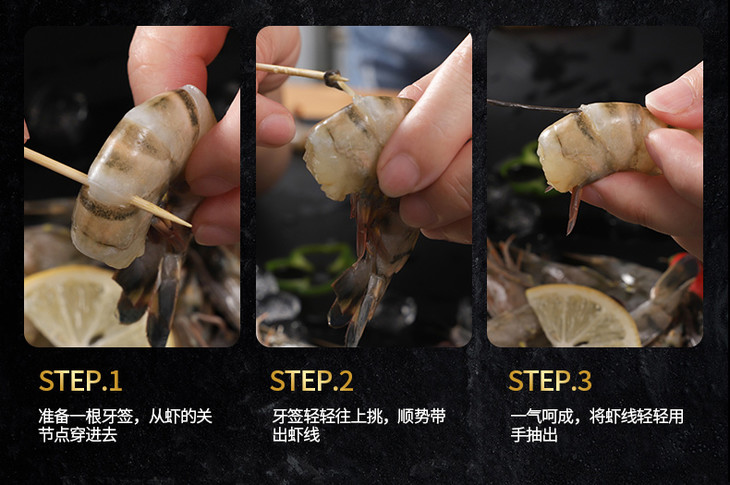 STEP.1
准备一根牙签，从虾的关节点穿进去

STEP.2
牙签轻轻往上挑，顺势带出虾线

STEP.3
一气呵成，将虾线轻轻用手抽出