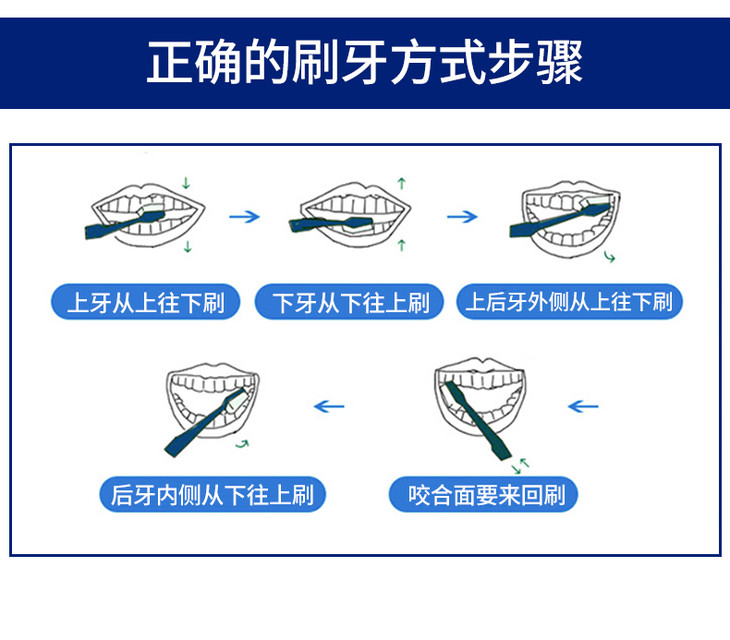 正确的刷牙方式步骤

上牙从上往下刷

下牙从下往上刷

上后牙外侧从上往下刷

后牙内侧从下往上刷

咬合面要来回刷