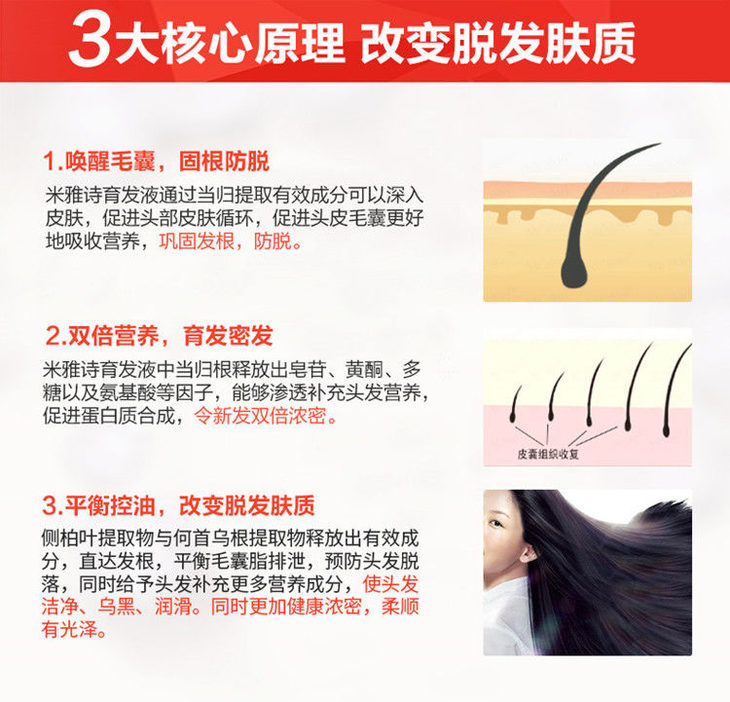 3大核心原理 改变脱发肤质

1.唤醒毛囊，固根防脱

米雅诗育发液通过当归提取有效成分可以深入皮肤，促进头部皮肤循环，促进头皮毛囊更好地吸收营养，巩固发根，防脱。

2.双倍营养，育发密发

米雅诗育发液中当归根释放出皂苷、黄酮、多糖以及氨基酸等因子，能够渗透补充头发营养，促进蛋白质合成，令新发双倍浓密。

皮囊组织收复

3.平衡控油，改变脱发肤质

侧柏叶提取物与何首乌根提取物释放出有效成分，直达发根，平衡毛囊脂排泄，预防头发脱落，同时给予头发补充更多营养成分，使头发洁净、乌黑、润滑。同时更加健康浓密，柔顺有光泽。