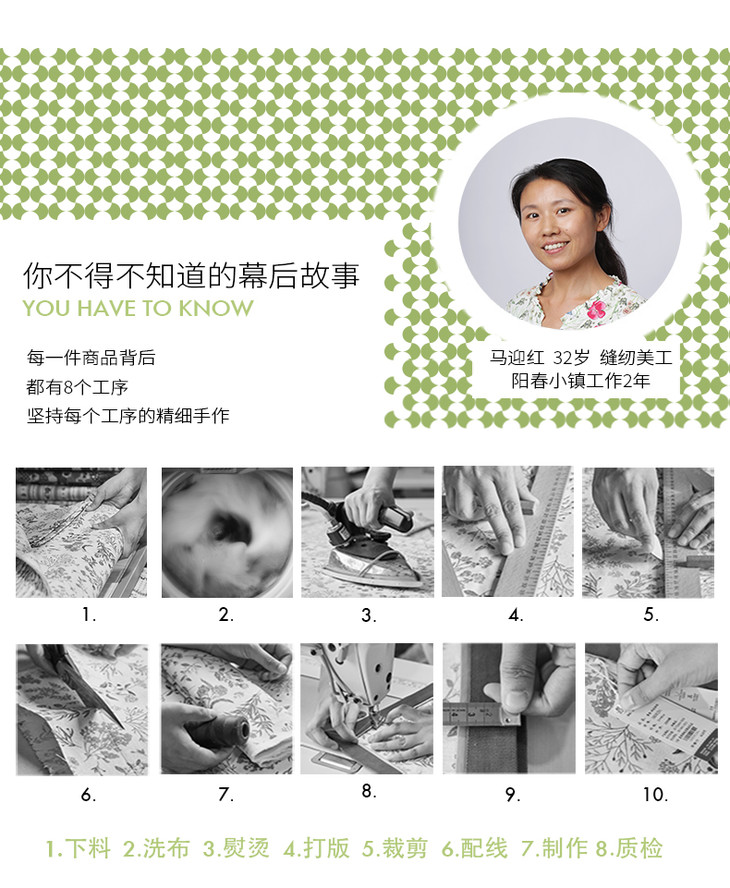 你不得不知道的幕后故事
YOU HAVE TO KNOW

每一件商品背后
都有8个工序
坚持每个工序的精细手作

马迎红 32岁 缝纫美工
阳春小镇工作2年

1.

2.

3.

4.

5.

6.

7.

8.

9.

10.

1.下料 2.洗布 3.熨烫 4.打版 5.裁剪 6.配线 7.制作 8.质检