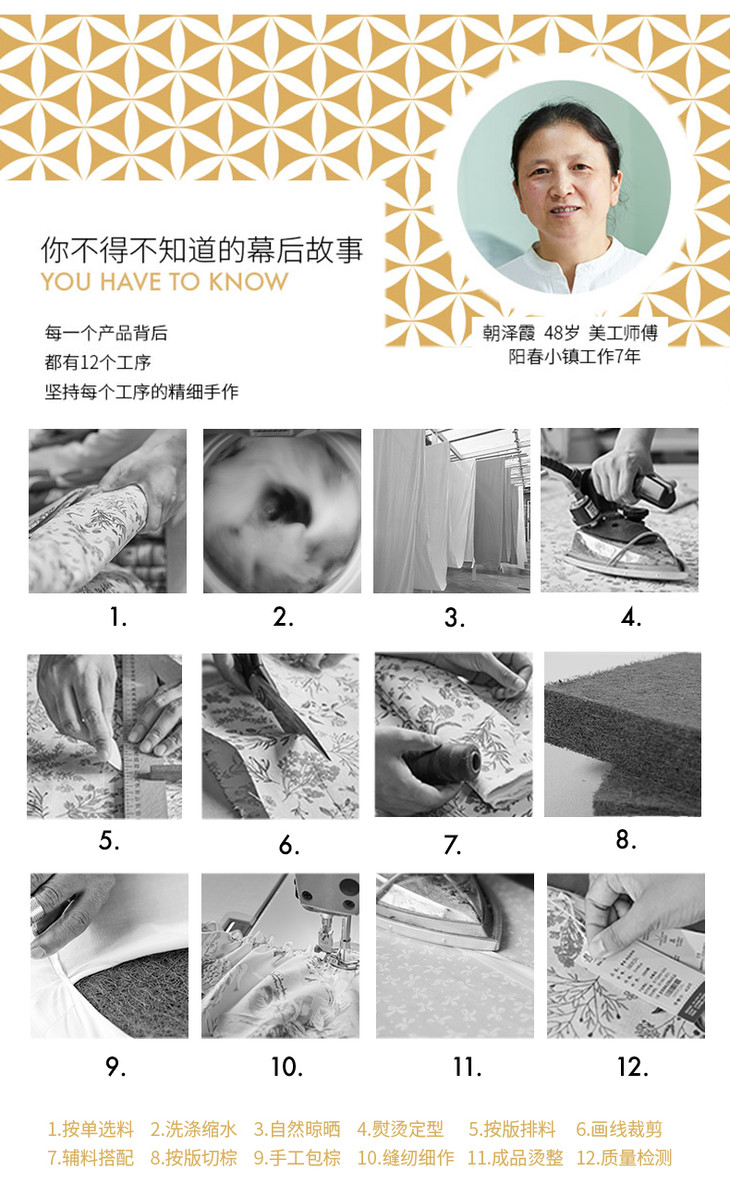 你不得不知道的幕后故事
YOU HAVE TO KNOW

每一个产品背后
都有12个工序
坚持每个工序的精细手作

朝泽霞 48岁 美工师傅
阳春小镇工作7年

1.

2.

3.

4.

5.

6.

7.

8.

9.

10.

11.

12.

1.按单选料 2.洗涤缩水 3.自然晾晒 4.熨烫定型 5.按版排料 6.画线裁剪
7.辅料搭配 8.按版切棕 9.手工包棕 10.缝纫细作 11.成品烫整 12.质量检测