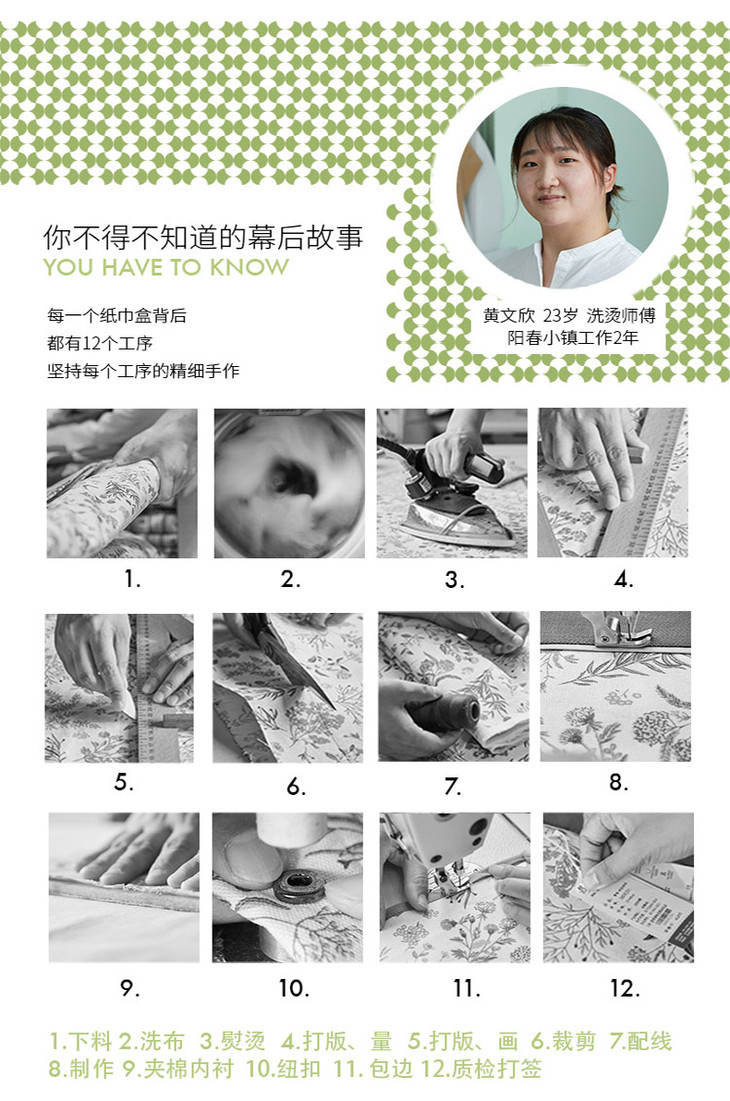 你不得不知道的幕后故事
YOU HAVE TO KNOW

每一个纸巾盒背后
都有12个工序
坚持每个工序的精细手作

黄文欣 23岁 洗烫师傅
阳春小镇工作2年

1.

2.

3.

4.

5.

6.

7.

8.

9.

10.

11.

12.

1.下料 2.洗布 3.熨烫 4.打版、量 5.打版、画 6.裁剪 7.配线 8.制作 9.夹棉内衬 10.纽扣 11.包边 12.质检打签