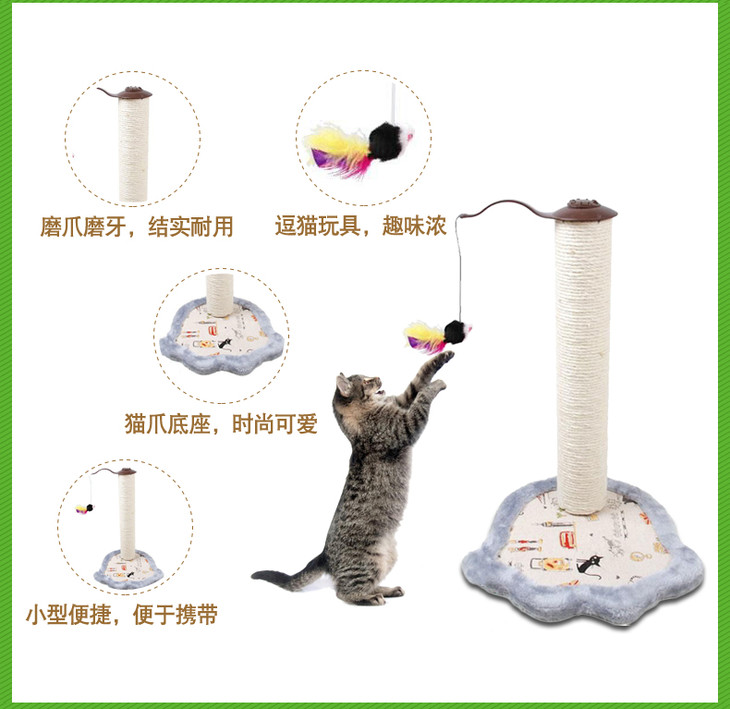 磨爪磨牙，结实耐用

逗猫玩具，趣味浓

猫爪底座，时尚可爱

小型便捷，便于携带