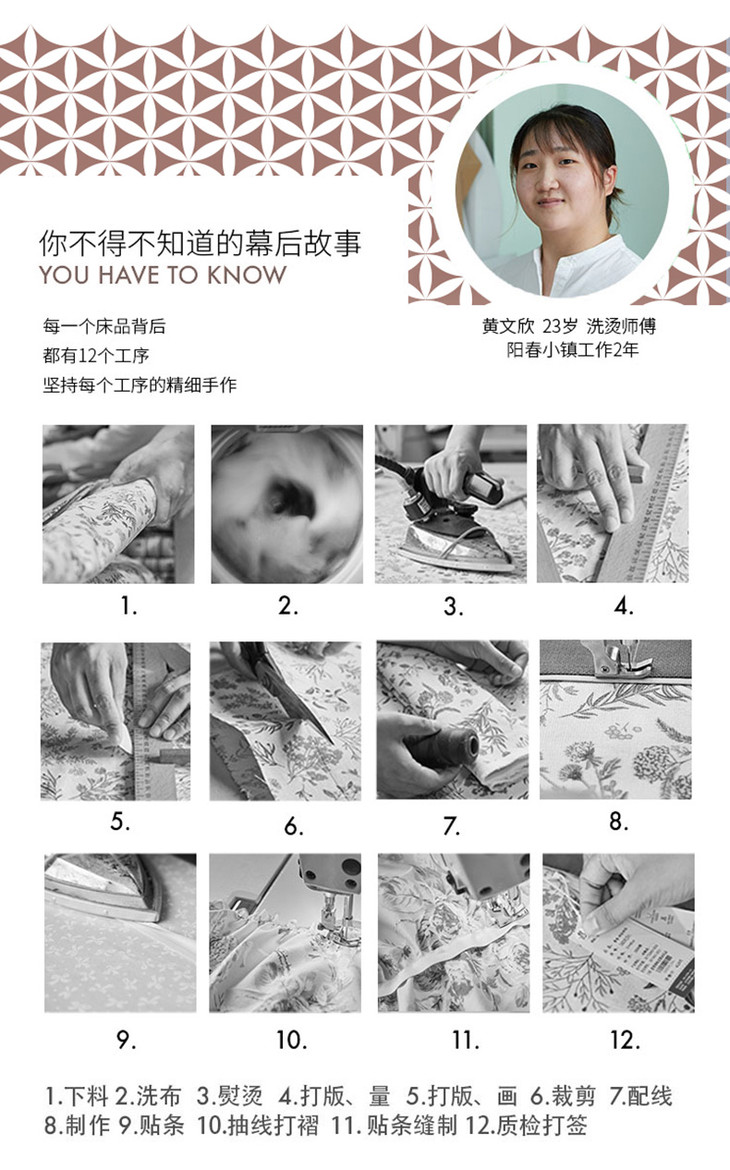 你不得不知道的幕后故事
YOU HAVE TO KNOW

每一个床品背后
都有12个工序
坚持每个工序的精细手作

黄文欣 23岁 洗烫师傅
阳春小镇工作2年

1.

2.

3.

4.

5.

6.

7.

8.

9.

10.

11.

12.

1.下料 2.洗布 3.熨烫 4.打版、量 5.打版、画 6.裁剪 7.配线 8.制作 9.贴条 10.抽线打褶 11.贴条缝制 12.质检打签