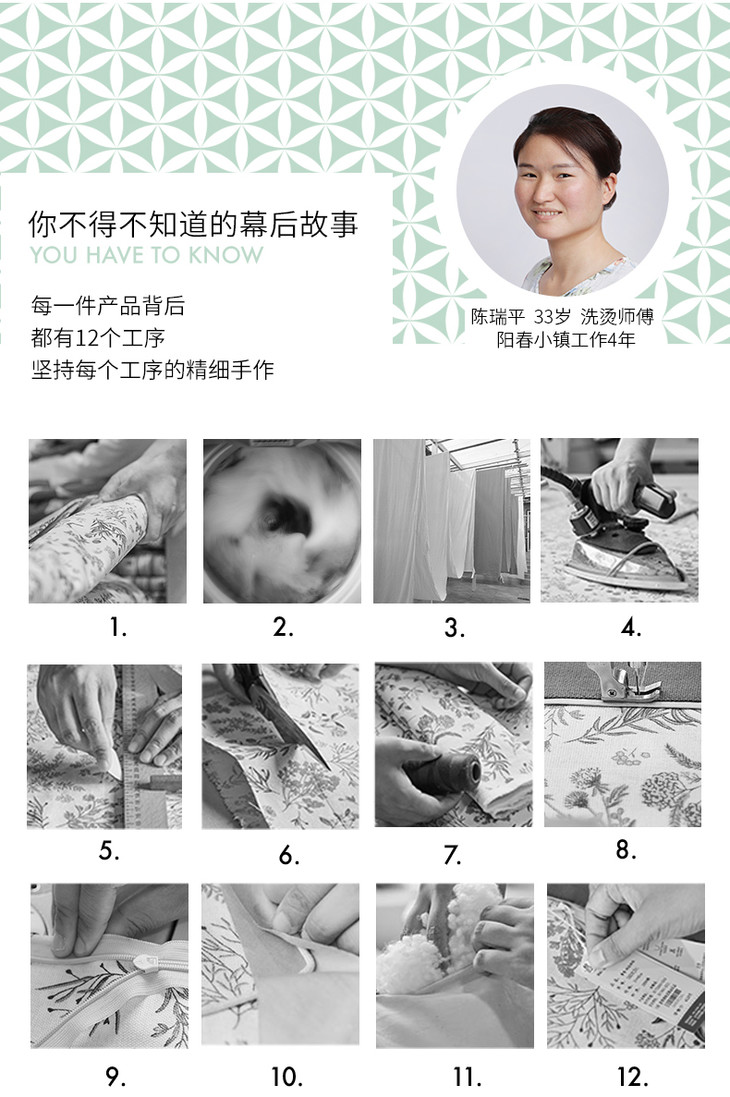 你不得不知道的幕后故事
YOU HAVE TO KNOW

每一件产品背后
都有12个工序
坚持每个工序的精细手作

陈瑞平 33岁 洗烫师傅
阳春小镇工作4年

1.

2.

3.

4.

5.

6.

7.

8.

9.

10.

11.

12.