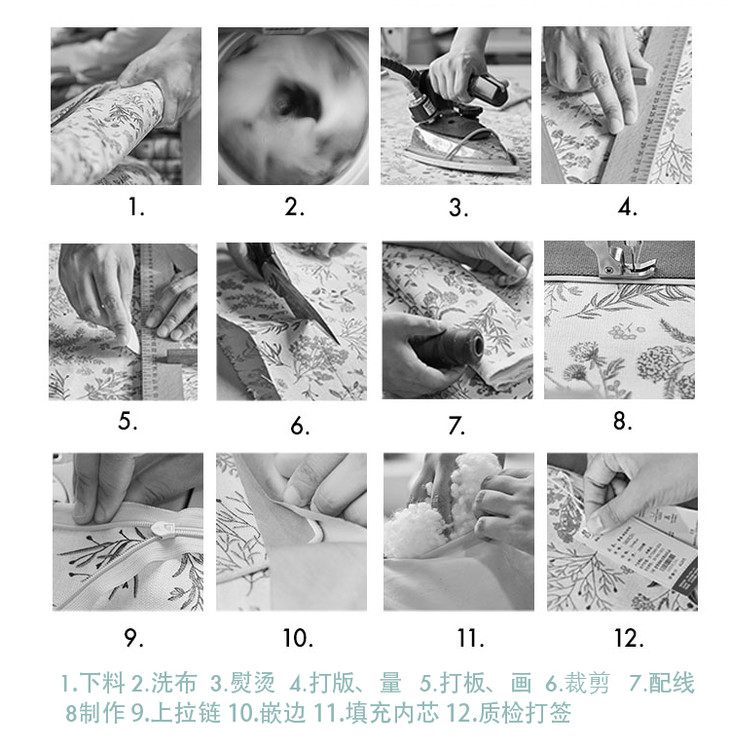 1.

2.

3.

4.

5.

6.

7.

8.

9.

10.

11.

12.

1.下料 2.洗布 3.熨烫 4.打版、量 5.打板、画 6.裁剪 7.配线 8制作 9.上拉链 10.嵌边 11.填充内芯 12.质检打签