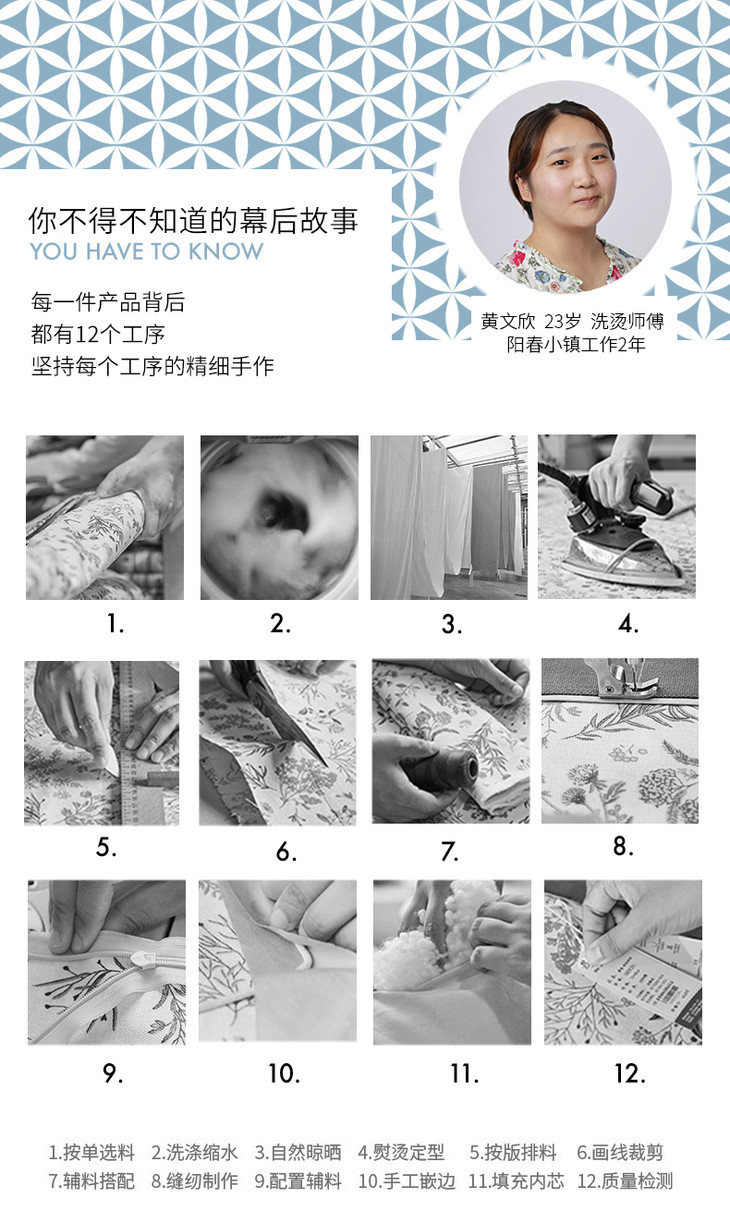 你不得不知道的幕后故事
YOU HAVE TO KNOW

每一件产品背后
都有12个工序
坚持每个工序的精细手作

黄文欣 23岁 洗烫师傅
阳春小镇工作2年

1.

2.

3.

4.

5.

6.

7.

8.

9.

10.

11.

12.

1.按单选料 2.洗涤缩水 3.自然晾晒 4.熨烫定型 5.按版排料 6.画线裁剪
7.辅料搭配 8.缝纫制作 9.配置辅料 10.手工嵌边 11.填充内芯 12.质量检测