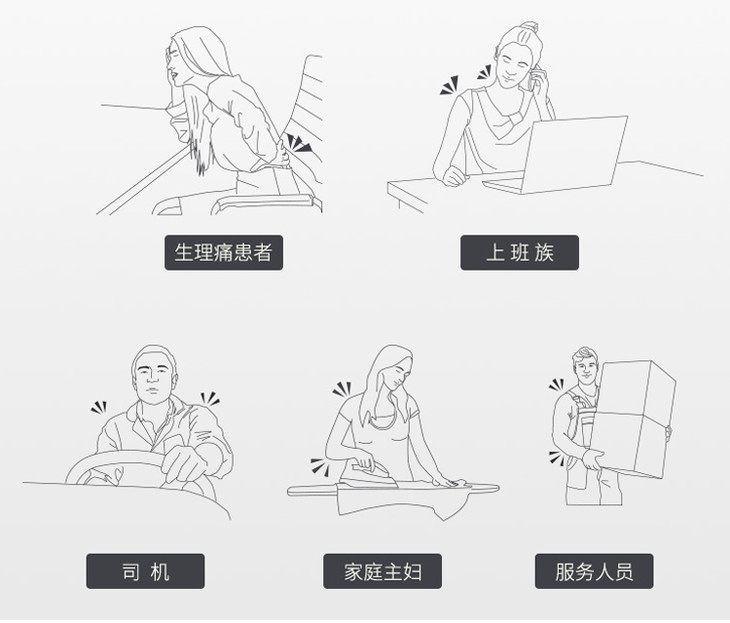 生理痛患者

上 班 族

司 机

家庭主妇

服务人员