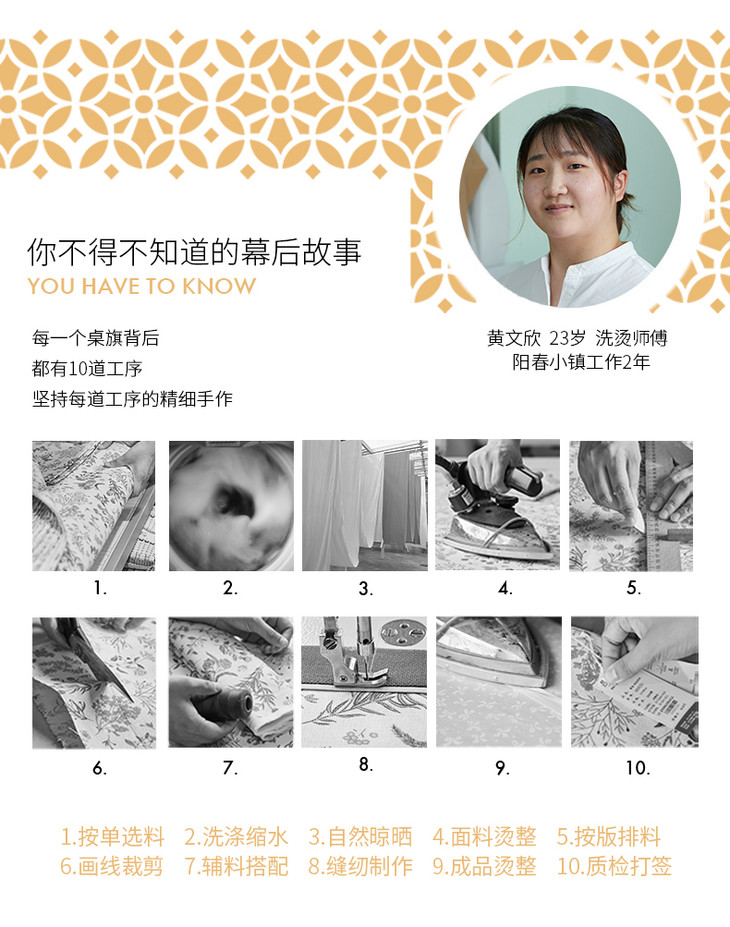 你不得不知道的幕后故事
YOU HAVE TO KNOW

每一个桌旗背后
都有10道工序
坚持每道工序的精细手作

黄文欣 23岁 洗烫师傅
阳春小镇工作2年

1.

2.

3.

4.

5.

6.

7.

8.

9.

10.

1.按单选料 2.洗涤缩水 3.自然晾晒 4.面料烫整 5.按版排料
6.画线裁剪 7.辅料搭配 8.缝纫制作 9.成品烫整 10.质检打签