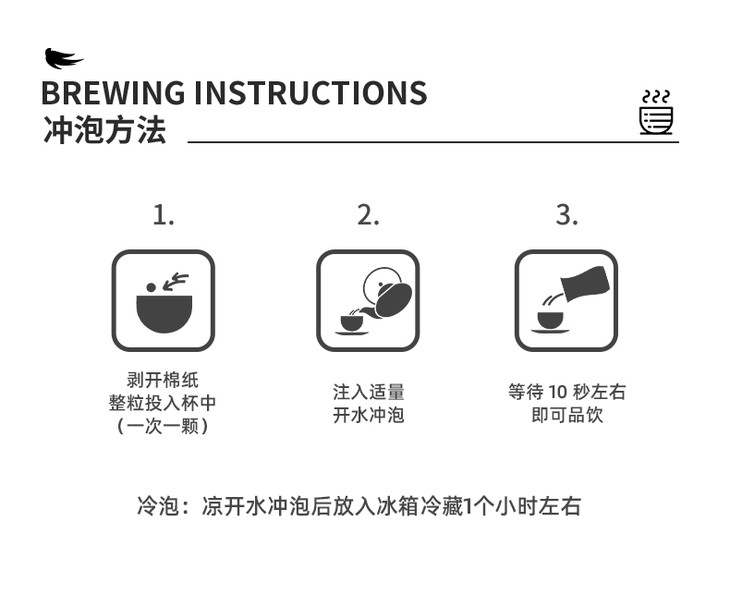 BREWING INSTRUCTIONS
冲泡方法

1.

剥开棉纸
整粒投入杯中
（一次一颗）

2.

注入适量
开水冲泡

3.

等待 10 秒左右
即可品饮

冷泡：凉开水冲泡后放入冰箱冷藏1个小时左右