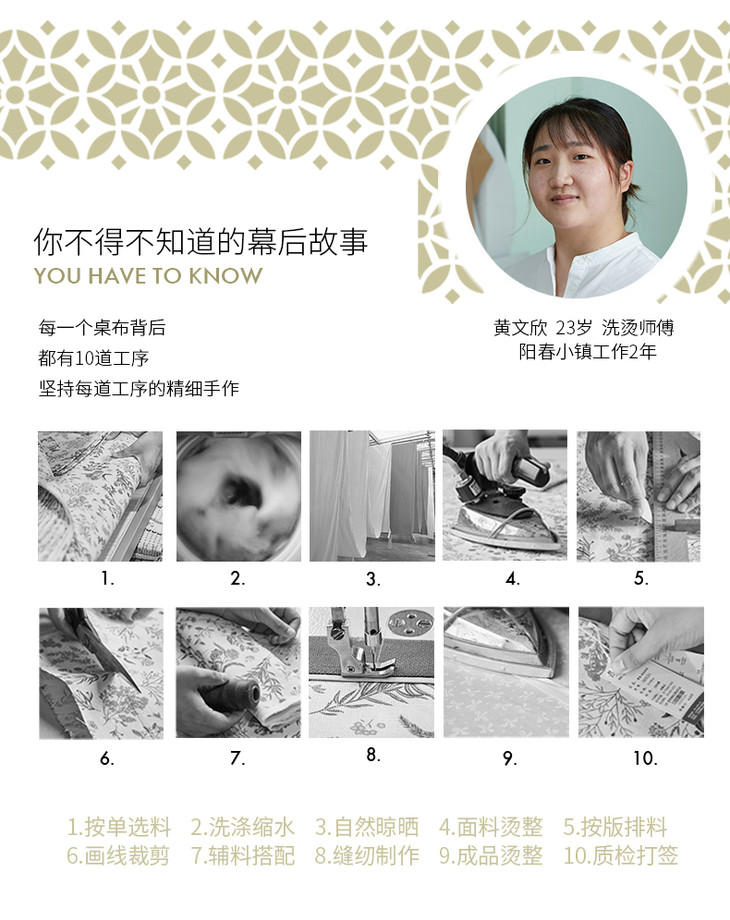 你不得不知道的幕后故事
YOU HAVE TO KNOW

每一个桌布背后
都有10道工序
坚持每道工序的精细手作

黄文欣 23岁 洗烫师傅
阳春小镇工作2年

1. 2. 3. 4. 5.

6. 7. 8. 9. 10.

1.按单选料 2.洗涤缩水 3.自然晾晒 4.面料烫整 5.按版排料
6.画线裁剪 7.辅料搭配 8.缝纫制作 9.成品烫整 10.质检打签