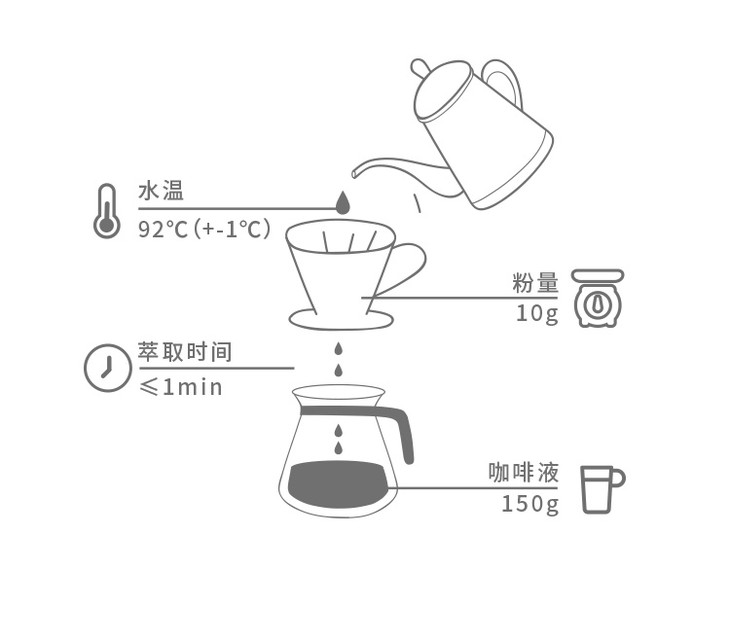 水温
92℃(+-1℃)

粉量
10g

萃取时间
≤1min

咖啡液
150g