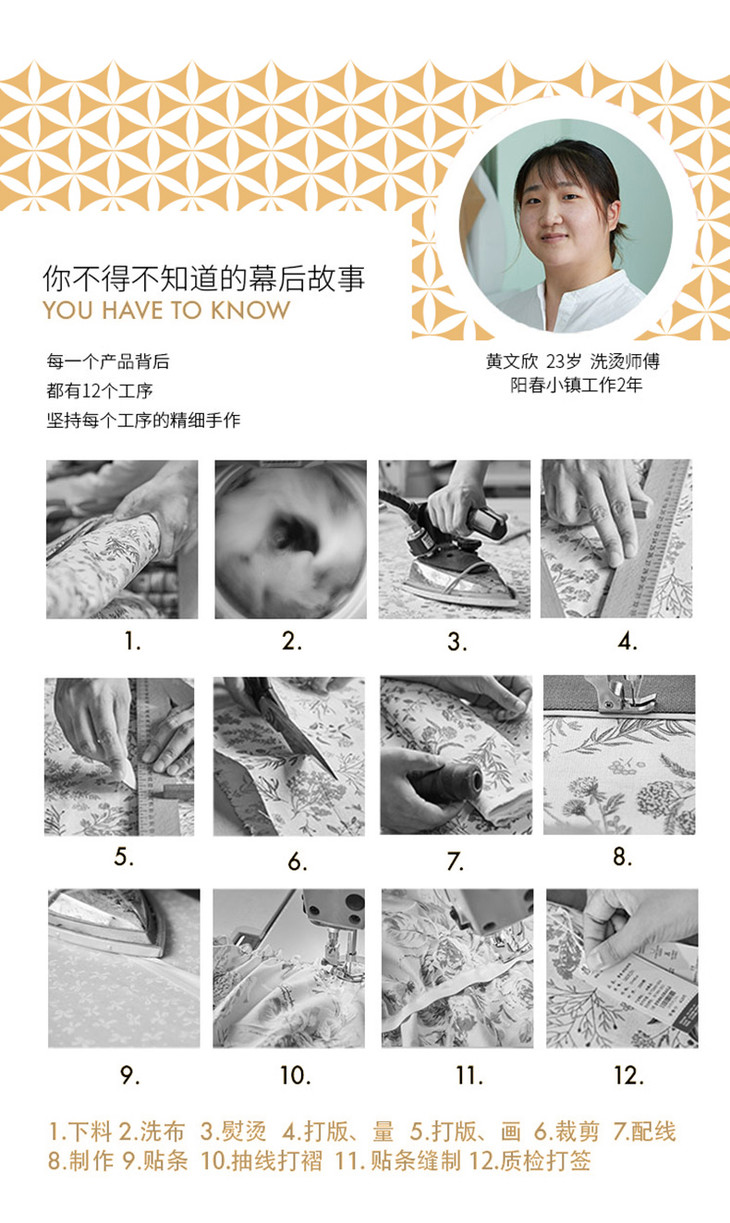 你不得不知道的幕后故事
YOU HAVE TO KNOW

每一个产品背后
都有12个工序
坚持每个工序的精细手作

黄文欣 23岁 洗烫师傅
阳春小镇工作2年

1.

2.

3.

4.

5.

6.

7.

8.

9.

10.

11.

12.

1.下料 2.洗布 3.熨烫 4.打版、量 5.打版、画 6.裁剪 7.配线 8.制作 9.贴条 10.抽线打褶 11.贴条缝制 12.质检打签