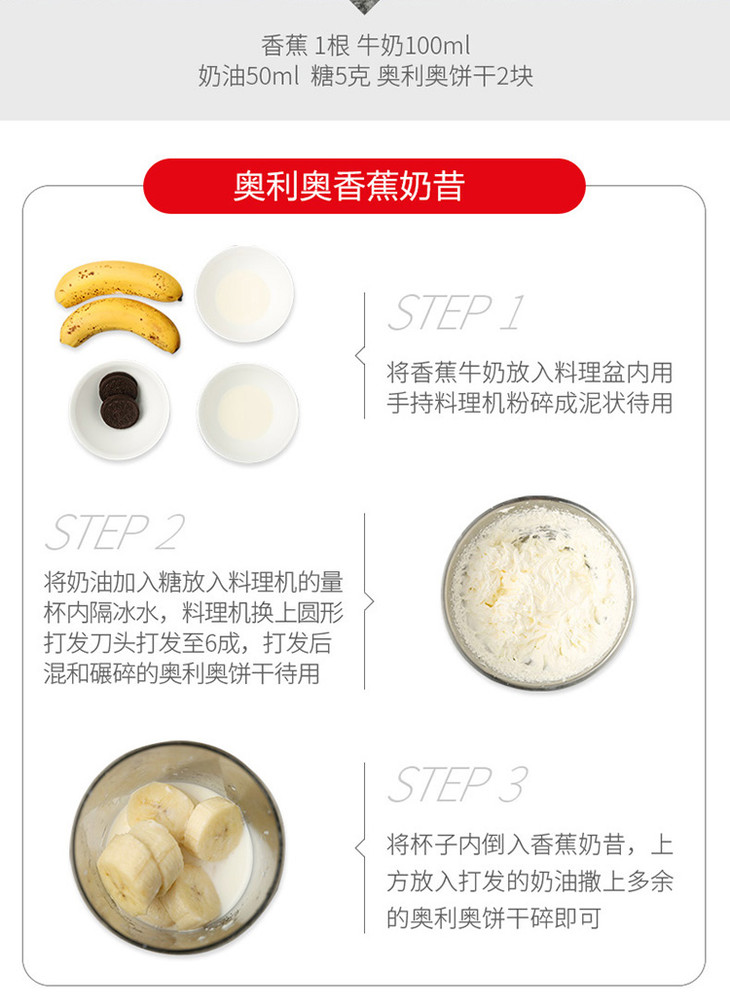 香蕉 1根 牛奶100ml
奶油50ml 糖5克 奥利奥饼干2块

奥利奥香蕉奶昔

STEP 1

将香蕉牛奶放入料理盆内用手持料理机粉碎成泥状待用

STEP 2

将奶油加入糖放入料理机的量杯内隔冰水，料理机换上圆形打发刀头打发至6成，打发后混和碾碎的奥利奥饼干待用

STEP 3

将杯子内倒入香蕉奶昔，上方放入打发的奶油撒上多余的奥利奥饼干碎即可