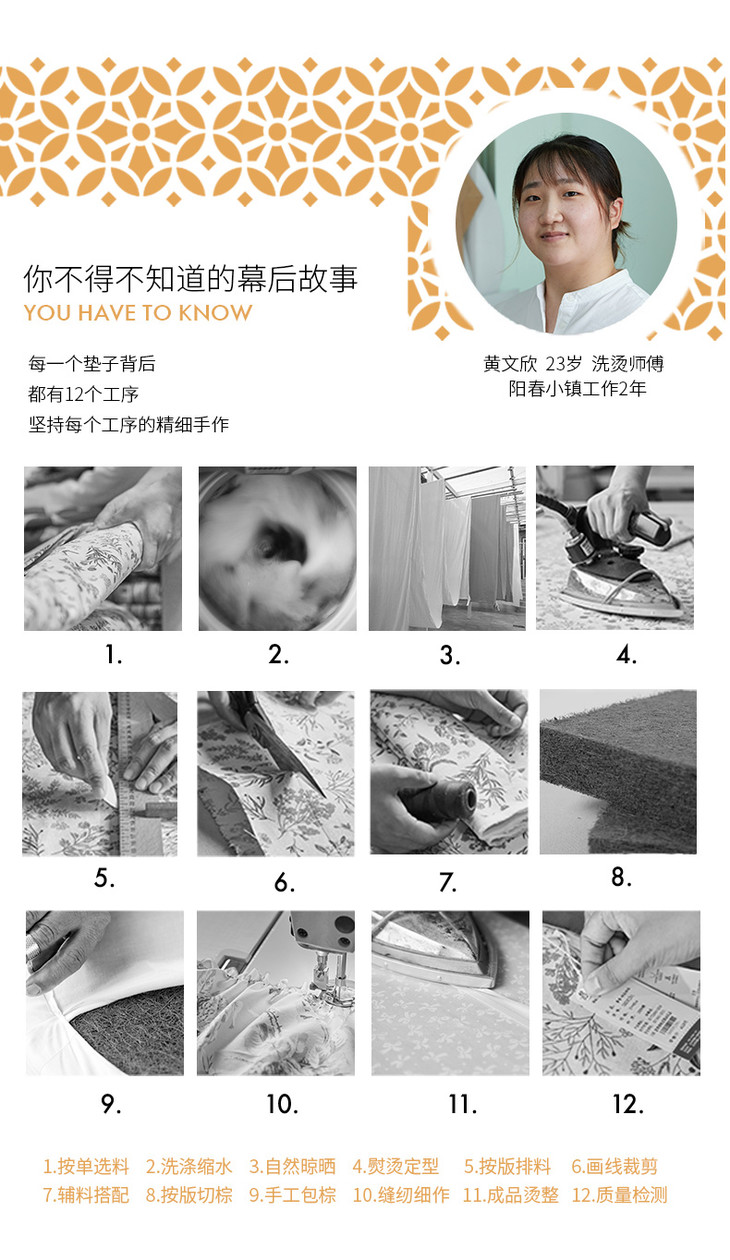 你不得不知道的幕后故事
YOU HAVE TO KNOW

每一个垫子背后
都有12个工序
坚持每个工序的精细手作

黄文欣 23岁 洗烫师傅
阳春小镇工作2年

1.

2.

3.

4.

5.

6.

7.

8.

9.

10.

11.

12.

1.按单选料 2.洗涤缩水 3.自然晾晒 4.熨烫定型 5.按版排料 6.画线裁剪
7.辅料搭配 8.按版切棕 9.手工包棕 10.缝纫细作 11.成品烫整 12.质量检测