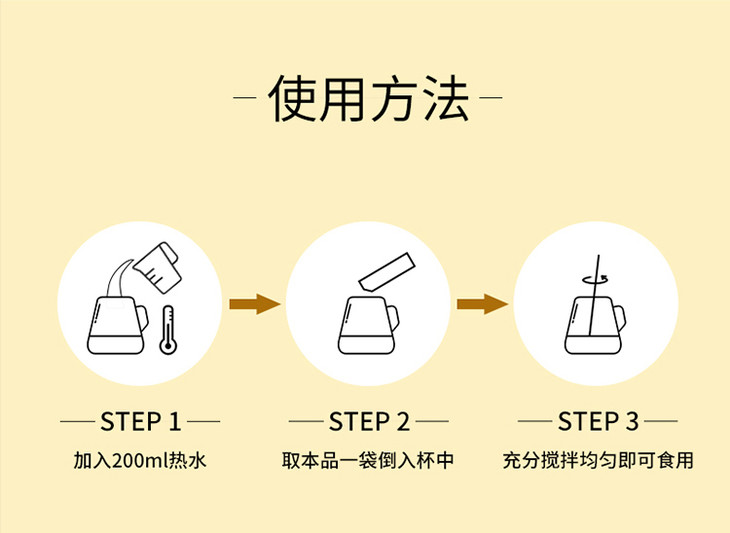 使用方法

STEP 1
加入200ml热水

STEP 2
取本品一袋倒入杯中

STEP 3
充分搅拌均匀即可食用