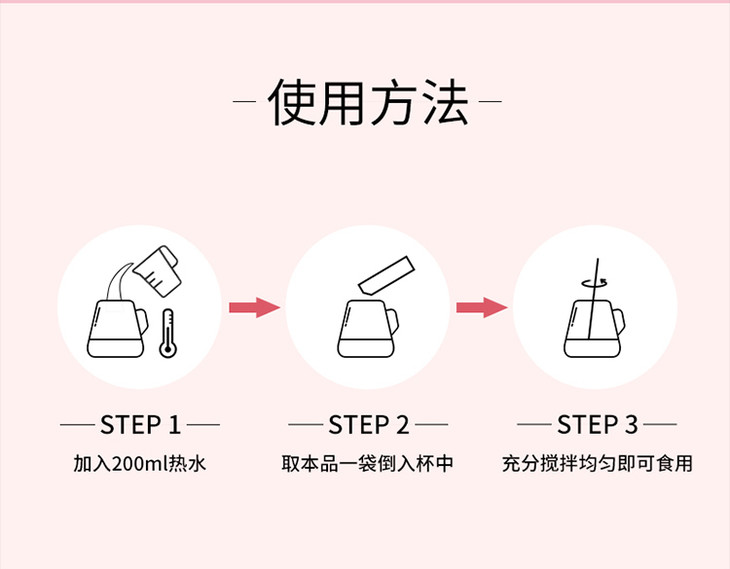 使用方法

STEP 1
加入200ml热水

STEP 2
取本品一袋倒入杯中

STEP 3
充分搅拌均匀即可食用