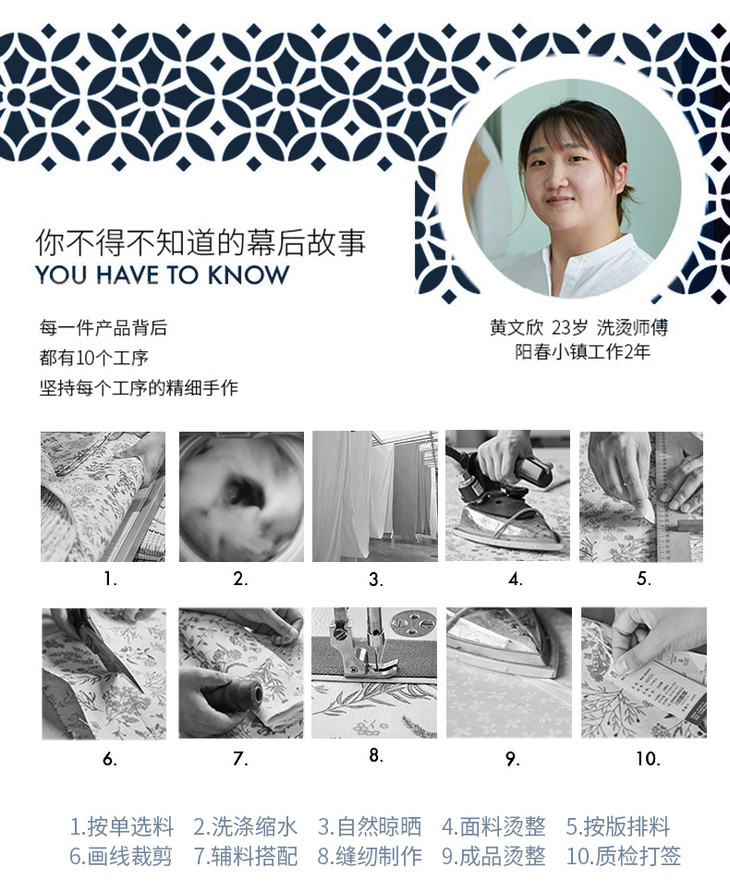 你不得不知道的幕后故事
YOU HAVE TO KNOW

每一件产品背后
都有10个工序
坚持每个工序的精细手作

黄文欣 23岁 洗烫师傅
阳春小镇工作2年

1.

2.

3.

4.

5.

6.

7.

8.

9.

10.

1.按单选料 2.洗涤缩水 3.自然晾晒 4.面料烫整 5.按版排料
6.画线裁剪 7.辅料搭配 8.缝纫制作 9.成品烫整 10.质检打签