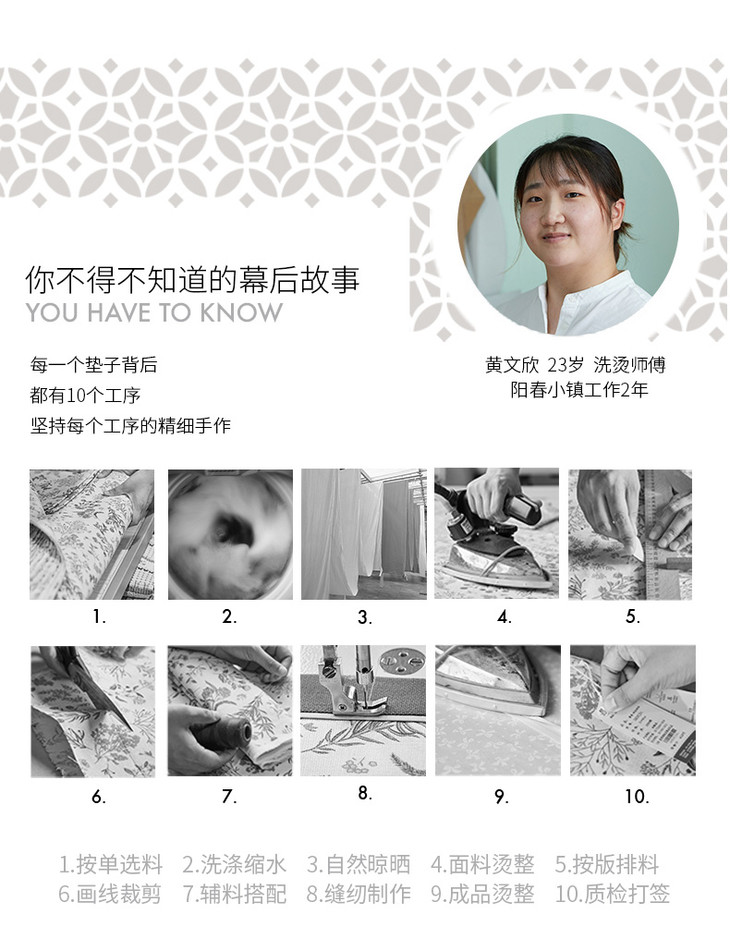 你不得不知道的幕后故事
YOU HAVE TO KNOW

每一个垫子背后
都有10个工序
坚持每个工序的精细手作

黄文欣 23岁 洗烫师傅
阳春小镇工作2年

1.

2.

3.

4.

5.

6.

7.

8.

9.

10.

1.按单选料 2.洗涤缩水 3.自然晾晒 4.面料烫整 5.按版排料
6.画线裁剪 7.辅料搭配 8.缝纫制作 9.成品烫整 10.质检打签