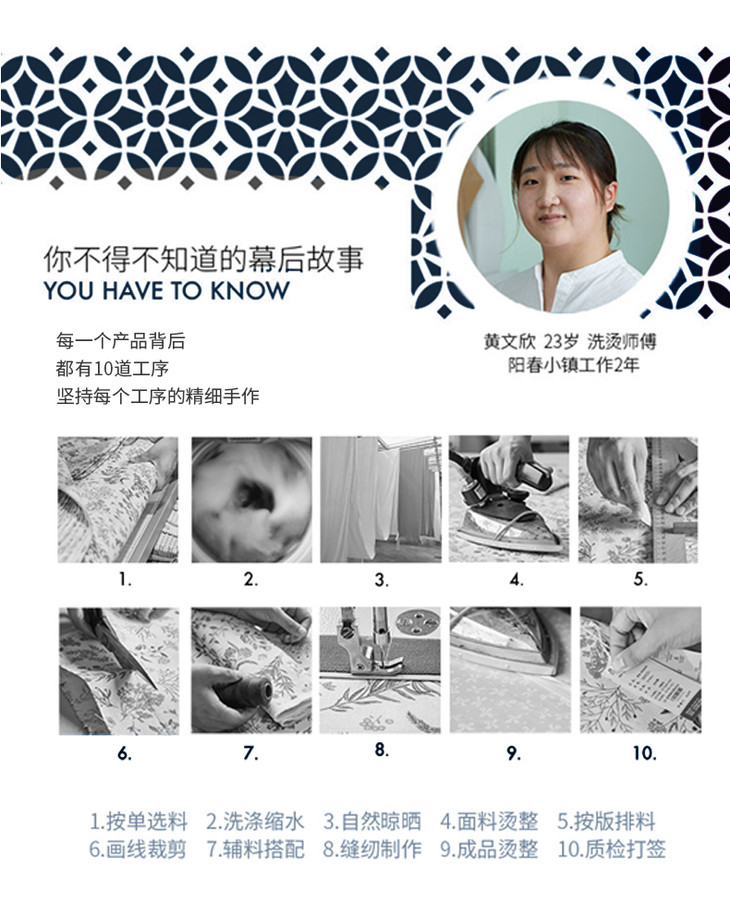 你不得不知道的幕后故事
YOU HAVE TO KNOW

每一个产品背后
都有10道工序
坚持每个工序的精细手作

黄文欣 23岁 洗烫师傅
阳春小镇工作2年

1. 2. 3. 4. 5.

6. 7. 8. 9. 10.

1.按单选料 2.洗涤缩水 3.自然晾晒 4.面料烫整 5.按版排料
6.画线裁剪 7.辅料搭配 8.缝纫制作 9.成品烫整 10.质检打签