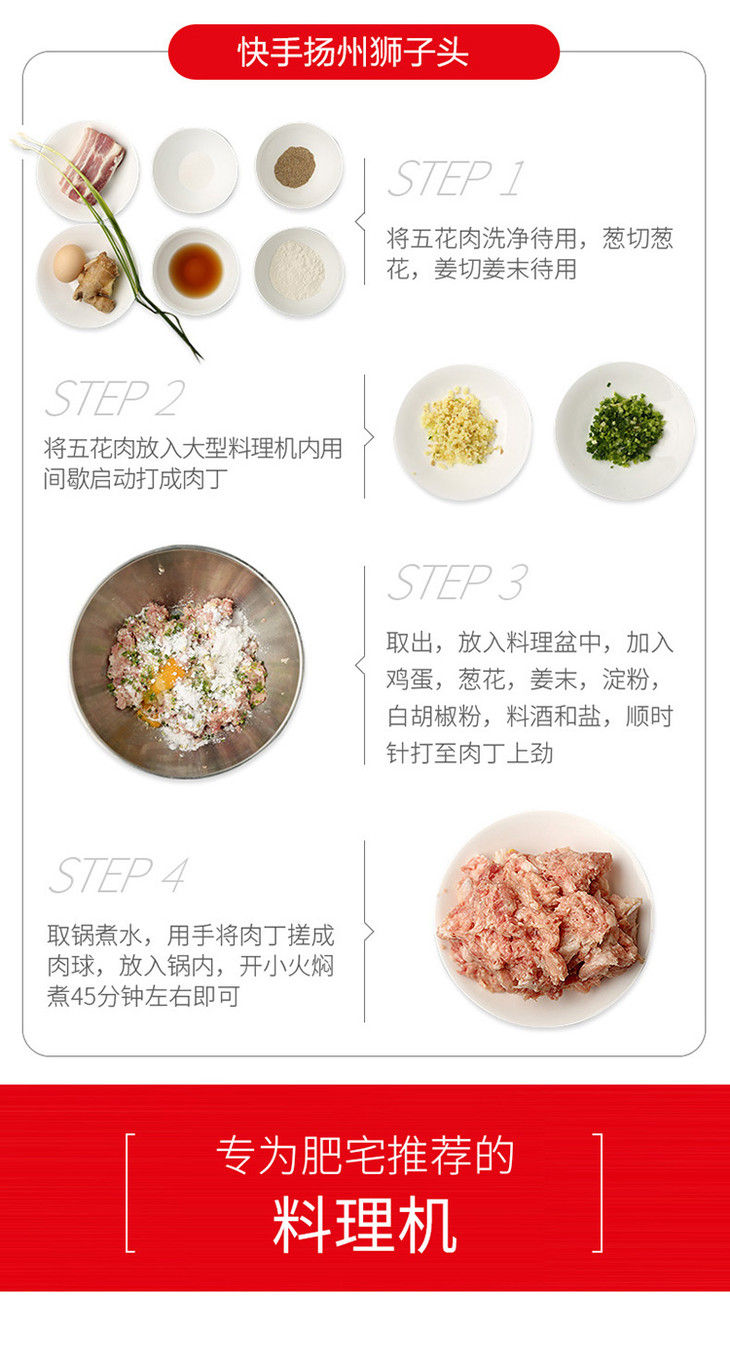 快手扬州狮子头

STEP 1

将五花肉洗净待用，葱切葱花，姜切姜末待用

STEP 2

将五花肉放入大型料理机内用间歇启动打成肉丁

STEP 3

取出，放入料理盆中，加入鸡蛋，葱花，姜末，淀粉，白胡椒粉，料酒和盐，顺时针打至肉丁上劲

STEP 4

取锅煮水，用手将肉丁搓成肉球，放入锅内，开小火焖煮45分钟左右即可

专为肥宅推荐的
料理机