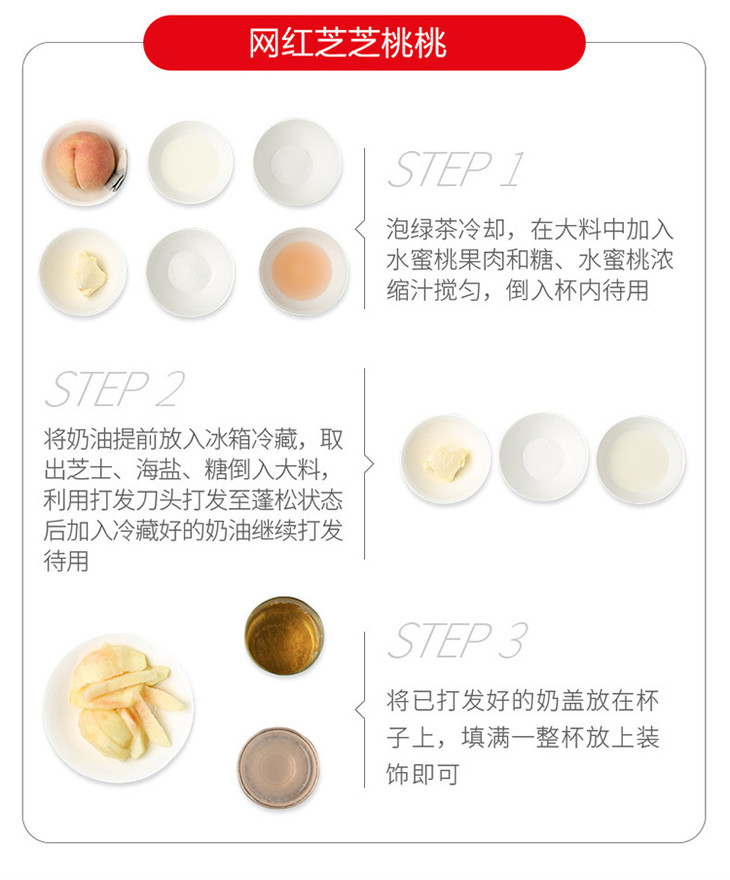 网红芝芝桃桃

STEP 1

泡绿茶冷却，在大料中加入水蜜桃果肉和糖、水蜜桃浓缩汁搅匀，倒入杯内待用

STEP 2

将奶油提前放入冰箱冷藏，取出芝士、海盐、糖倒入大料，利用打发刀头打发至蓬松状态后加入冷藏好的奶油继续打发待用

STEP 3

将已打发好的奶盖放在杯子上，填满一整杯放上装饰即可