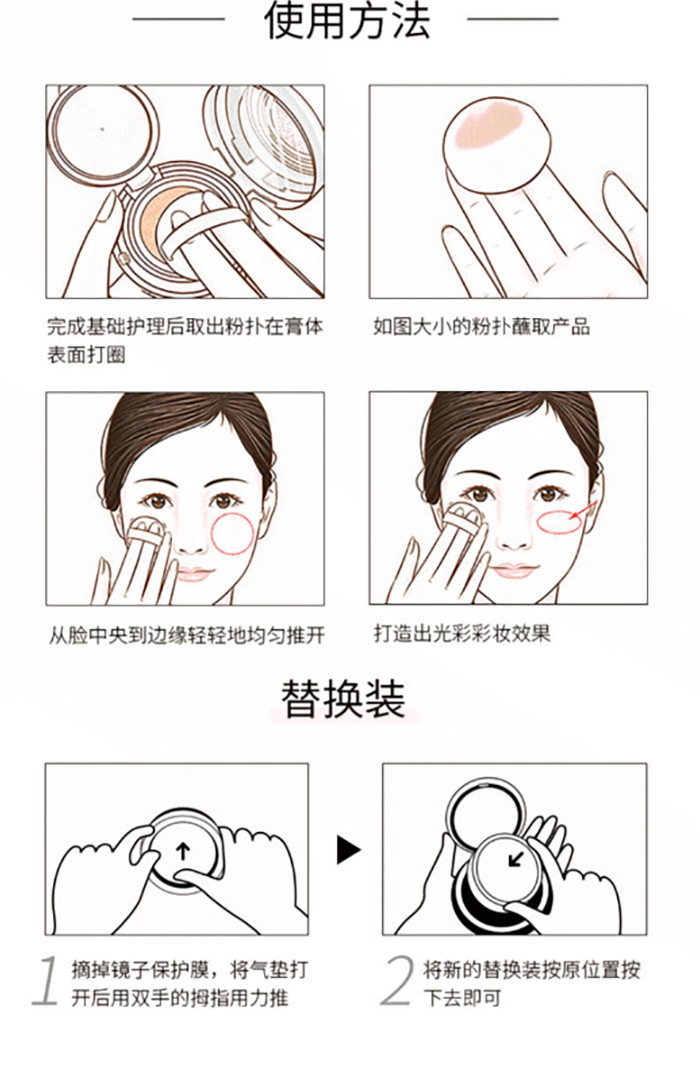 使用方法

完成基础护理后取出粉扑在膏体表面打圈

如图大小的粉扑蘸取产品

从脸中央到边缘轻轻地均匀推开

打造出光彩彩妆效果

替换装

1 摘掉镜子保护膜，将气垫打开后用双手的拇指用力推

2 将新的替换装按原位置按下去即可