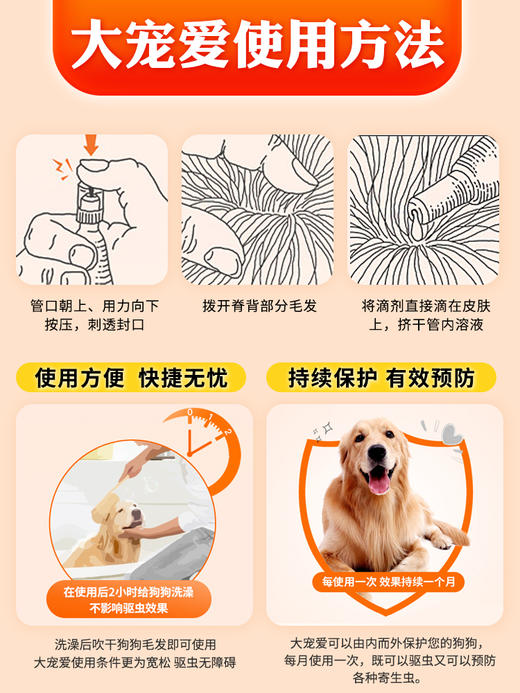 大宠爱使用方法

管口朝上、用力向下按压，刺透封口

拨开脊背部分毛发

将滴剂直接滴在皮肤上，挤干管内溶液

使用方便 快捷无忧

0 1 2

在使用后2小时给狗狗洗澡
不影响驱虫效果

洗澡后吹干狗狗毛发即可使用
大宠爱使用条件更为宽松 驱虫无障碍

持续保护 有效预防

每使用一次 效果持续一个月

大宠爱可以由内而外保护您的狗狗，每月使用一次，既可以驱虫又可以预防各种寄生虫。