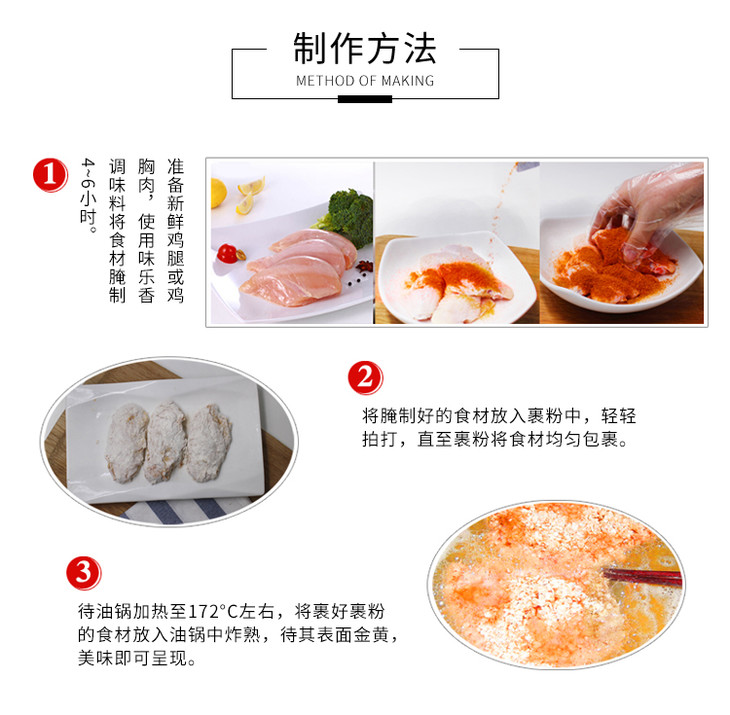 制作方法
METHOD OF MAKING

1
准备新鲜鸡腿或鸡胸肉，使用味乐香调味料将食材腌制4~6小时。

2
将腌制好的食材放入裹粉中，轻轻拍打，直至裹粉将食材均匀包裹。

3
待油锅加热至172°C左右，将裹好裹粉的食材放入油锅中炸熟，待其表面金黄，美味即可呈现。