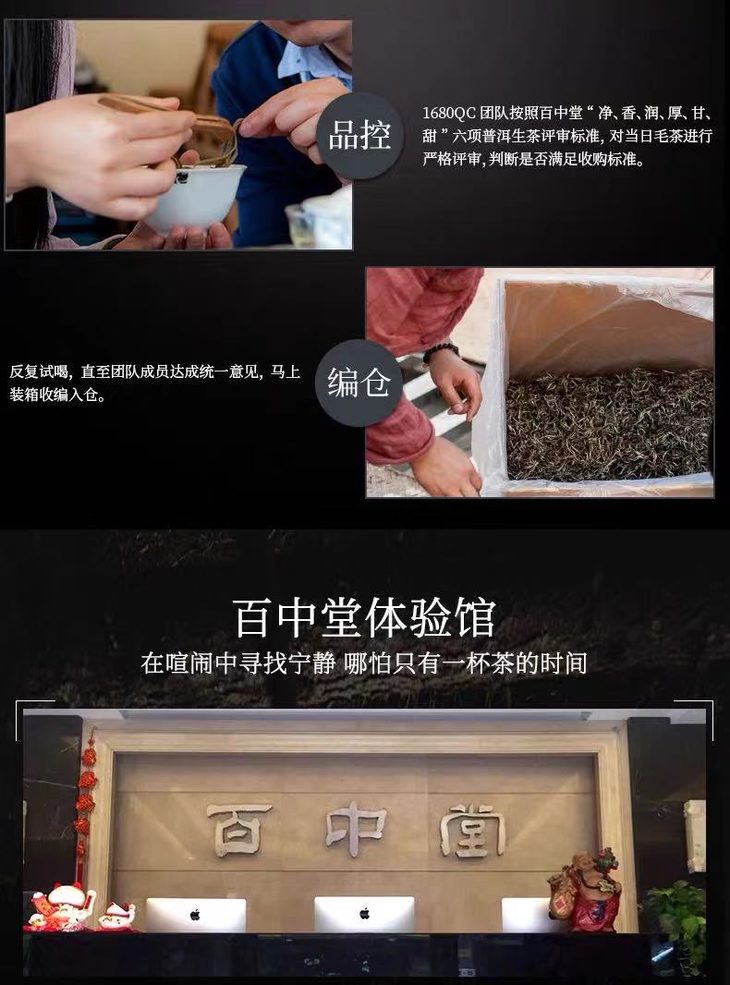 品控

1680QC 团队按照百中堂“净、香、润、厚、甘、甜”六项普洱生茶评审标准，对当日毛茶进行严格评审，判断是否满足收购标准。

编仓

反复试喝，直至团队成员达成统一意见，马上装箱收编入仓。

百中堂体验馆

在喧闹中寻找宁静 哪怕只有一杯茶的时间

百中堂