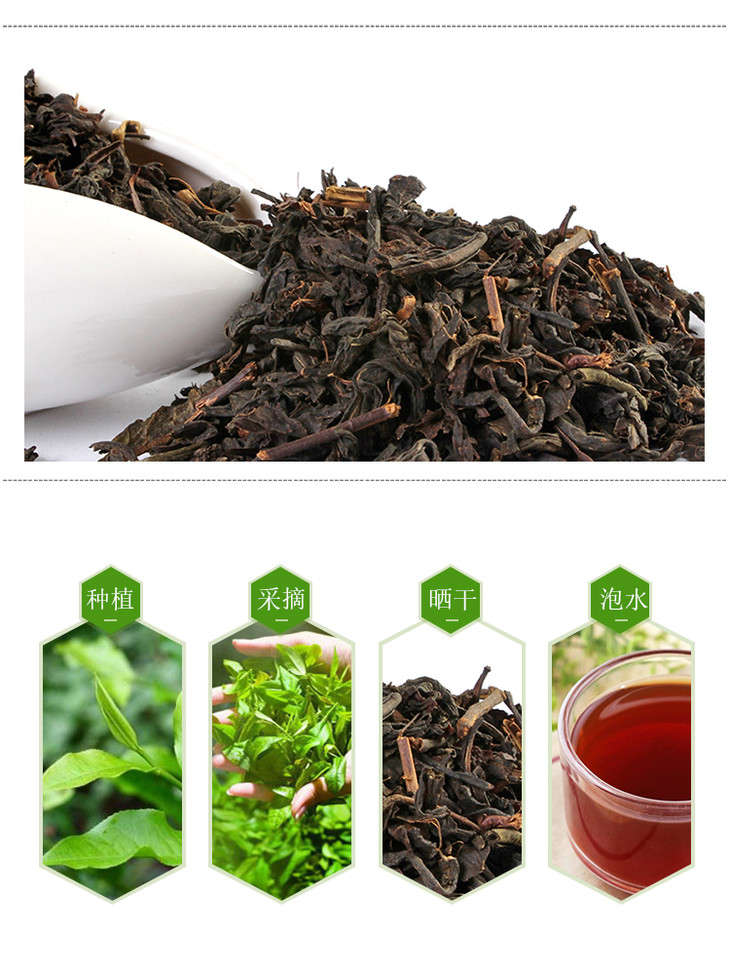 种植

采摘

晒干

泡水