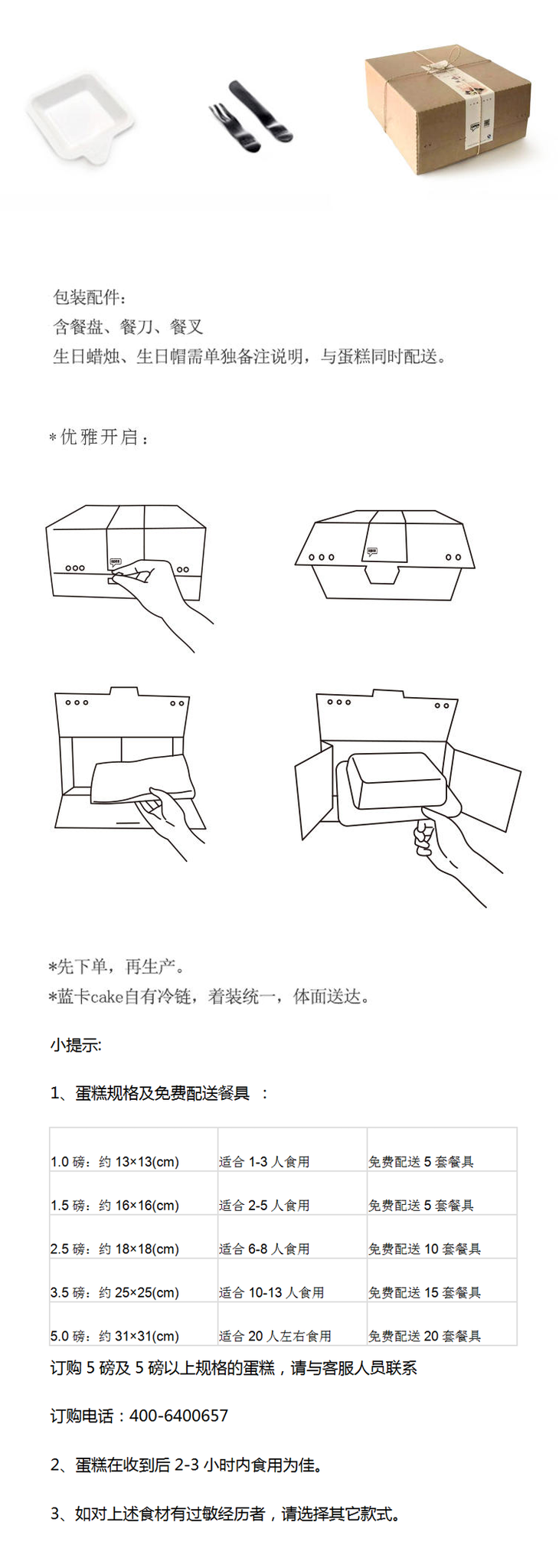 包装配件：
含餐盘、餐刀、餐叉
生日蜡烛、生日帽需单独备注说明，与蛋糕同时配送。

*优雅开启：

*先下单，再生产。
*蓝卡cake自有冷链，着装统一，体面送达。

小提示:

1、蛋糕规格及免费配送餐具 ：

| 1.0 磅：约 13×13(cm) | 适合 1-3 人食用 | 免费配送 5 套餐具 |
|---|---|---|
| 1.5 磅：约 16×16(cm) | 适合 2-5 人食用 | 免费配送 5 套餐具 |
| 2.5 磅：约 18×18(cm) | 适合 6-8 人食用 | 免费配送 10 套餐具 |
| 3.5 磅：约 25×25(cm) | 适合 10-13 人食用 | 免费配送 15 套餐具 |
| 5.0 磅：约 31×31(cm) | 适合 20 人左右食用 | 免费配送 20 套餐具 |

订购 5 磅及 5 磅以上规格的蛋糕，请与客服人员联系

订购电话：400-6400657

2、蛋糕在收到后 2-3 小时内食用为佳。

3、如对上述食材有过敏经历者，请选择其它款式。