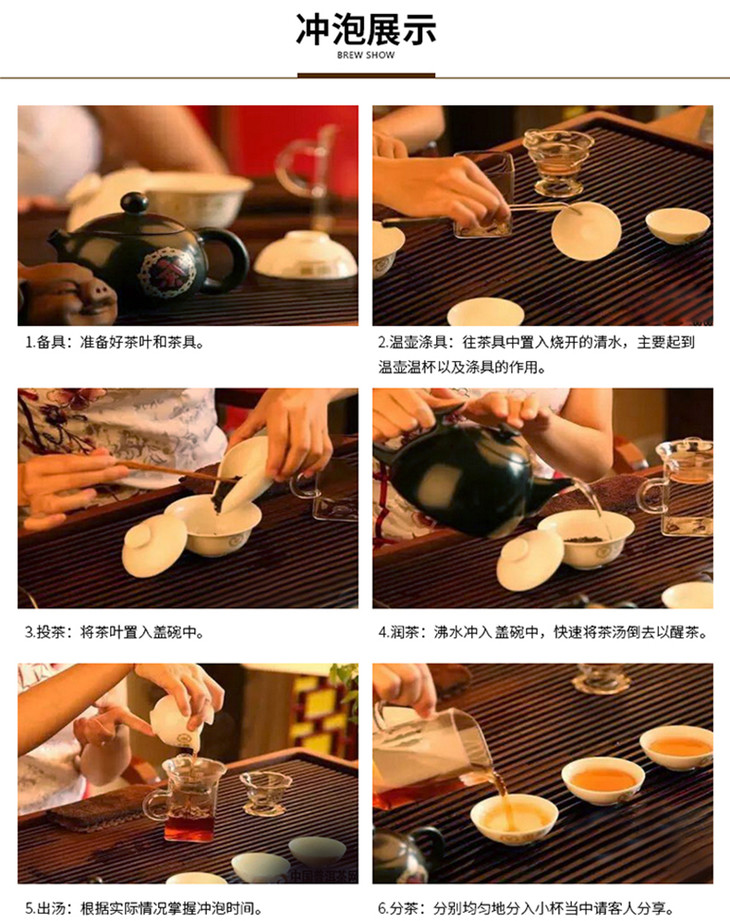 冲泡展示
BREW SHOW

1.备具：准备好茶叶和茶具。

2.温壶涤具：往茶具中置入烧开的清水，主要起到温壶温杯以及涤具的作用。

3.投茶：将茶叶置入盖碗中。

4.润茶：沸水冲入盖碗中，快速将茶汤倒去以醒茶。

5.出汤：根据实际情况掌握冲泡时间。

6.分茶：分别均匀地分入小杯当中请客人分享。