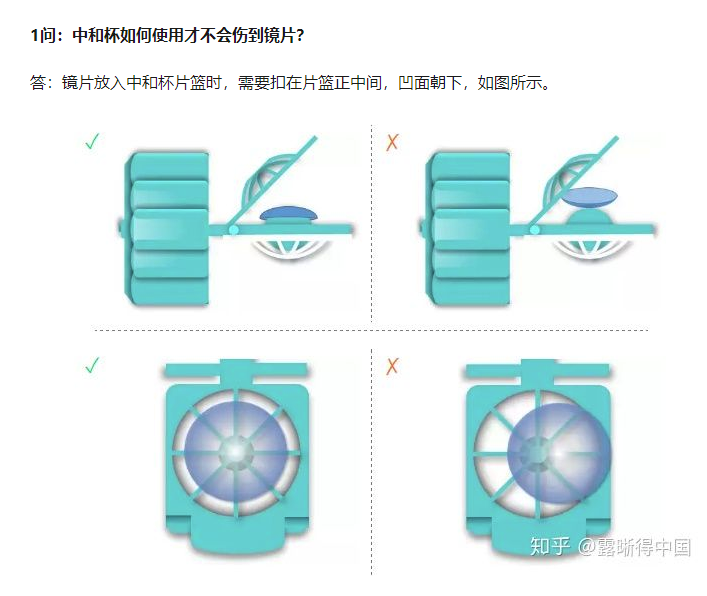 1问：中和杯如何使用才不会伤到镜片？

答：镜片放入中和杯片篮时，需要扣在片篮正中间，凹面朝下，如图所示。

✓

X

✓

X

知乎 @露晰得中国