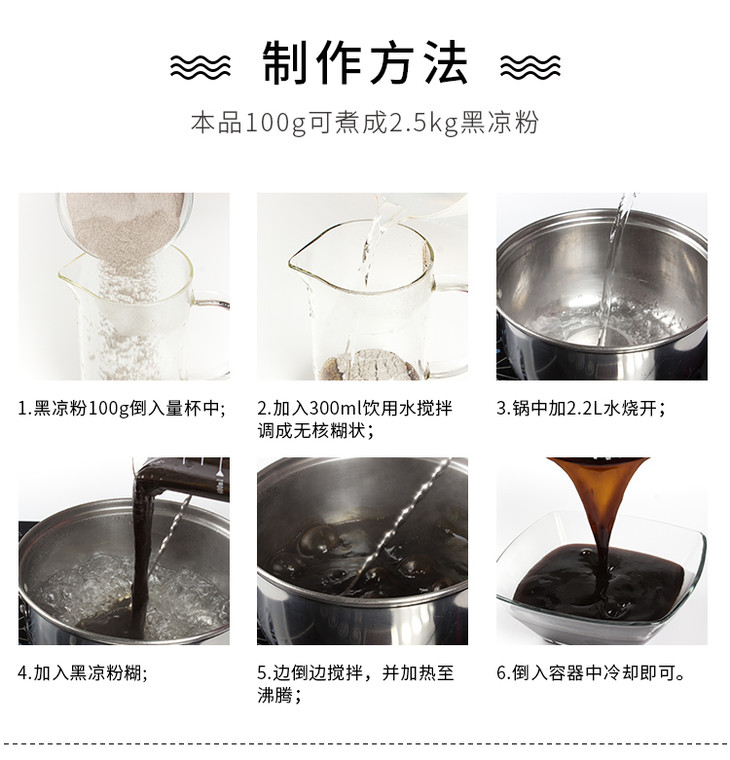 制作方法

本品100g可煮成2.5kg黑凉粉

1.黑凉粉100g倒入量杯中;

2.加入300ml饮用水搅拌调成无核糊状;

3.锅中加2.2L水烧开;

4.加入黑凉粉糊;

5.边倒边搅拌，并加热至沸腾;

6.倒入容器中冷却即可。