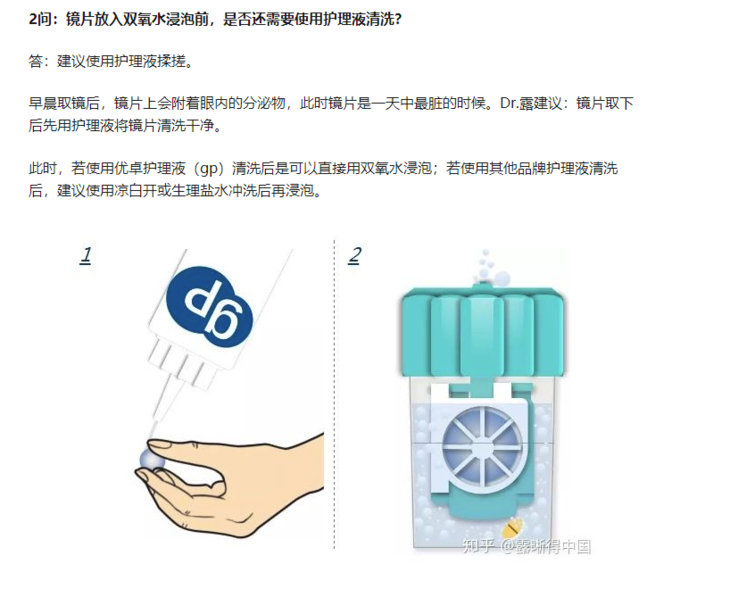 2问：镜片放入双氧水浸泡前，是否还需要使用护理液清洗?

答：建议使用护理液揉搓。

早晨取镜后，镜片上会附着眼内的分泌物，此时镜片是一天中最脏的时候。Dr.露建议：镜片取下后先用护理液将镜片清洗干净。

此时，若使用优卓护理液（gp）清洗后是可以直接用双氧水浸泡；若使用其他品牌护理液清洗后，建议使用凉白开或生理盐水冲洗后再浸泡。

1

gp

2

知乎 @露晰得中国