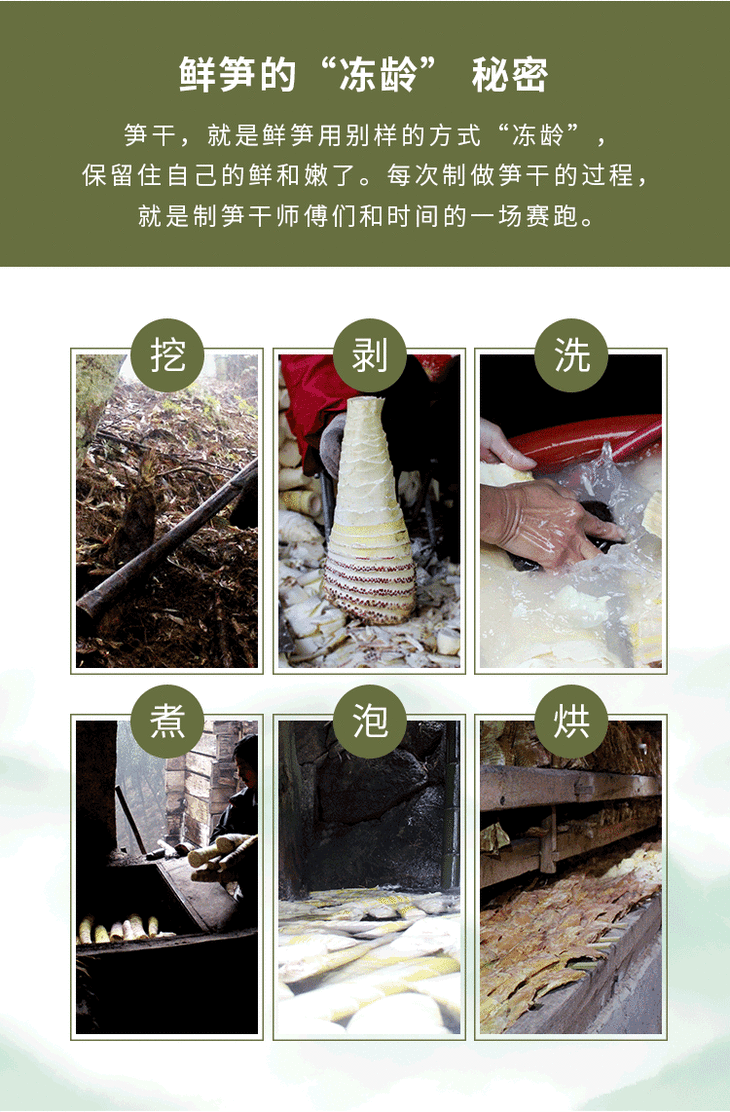 鲜笋的“冻龄” 秘密

笋干，就是鲜笋用别样的方式“冻龄”，保留住自己的鲜和嫩了。每次制做笋干的过程，就是制笋干师傅们和时间的一场赛跑。

挖

剥

洗

煮

泡

烘