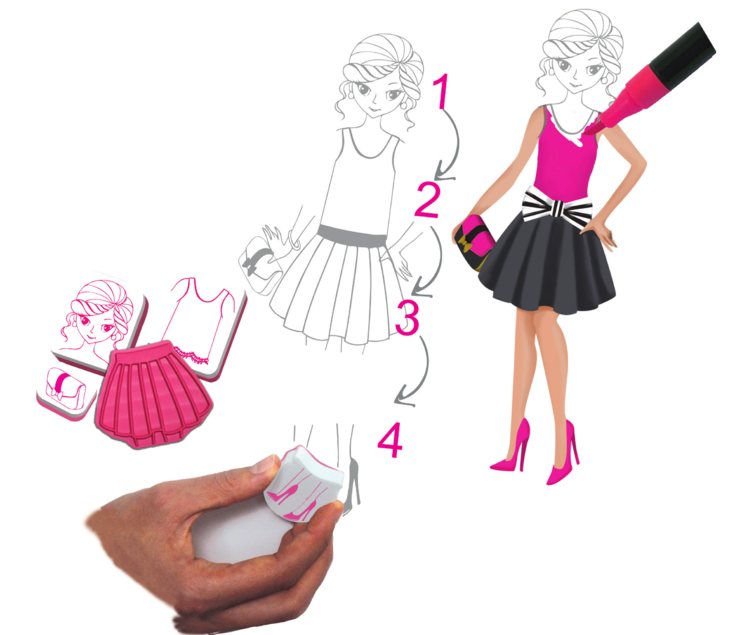 1
2
3
4