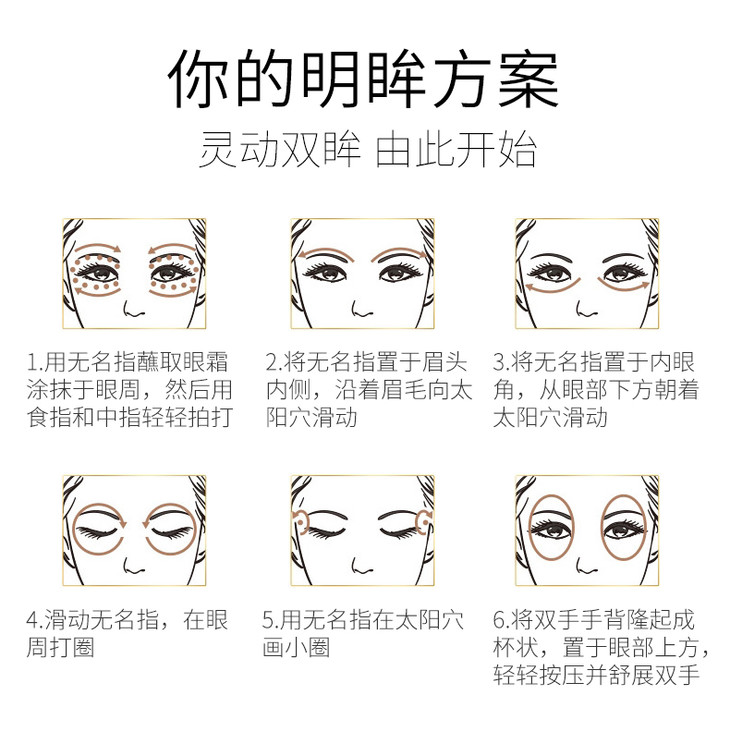 你的明眸方案

灵动双眸 由此开始

1.用无名指蘸取眼霜涂抹于眼周，然后用食指和中指轻轻拍打

2.将无名指置于眉头内侧，沿着眉毛向太阳穴滑动

3.将无名指置于内眼角，从眼部下方朝着太阳穴滑动

4.滑动无名指，在眼周打圈

5.用无名指在太阳穴画小圈

6.将双手手背隆起成杯状，置于眼部上方，轻轻按压并舒展双手