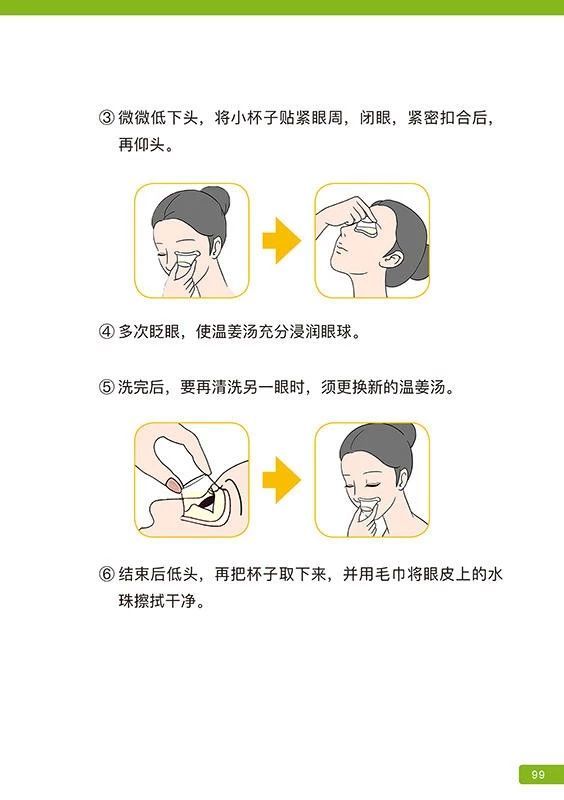 ③ 微微低下头，将小杯子贴紧眼周，闭眼，紧密扣合后，再仰头。

④ 多次眨眼，使温姜汤充分浸润眼球。

⑤ 洗完后，要再清洗另一眼时，须更换新的温姜汤。

⑥ 结束后低头，再把杯子取下来，并用毛巾将眼皮上的水珠擦拭干净。

99