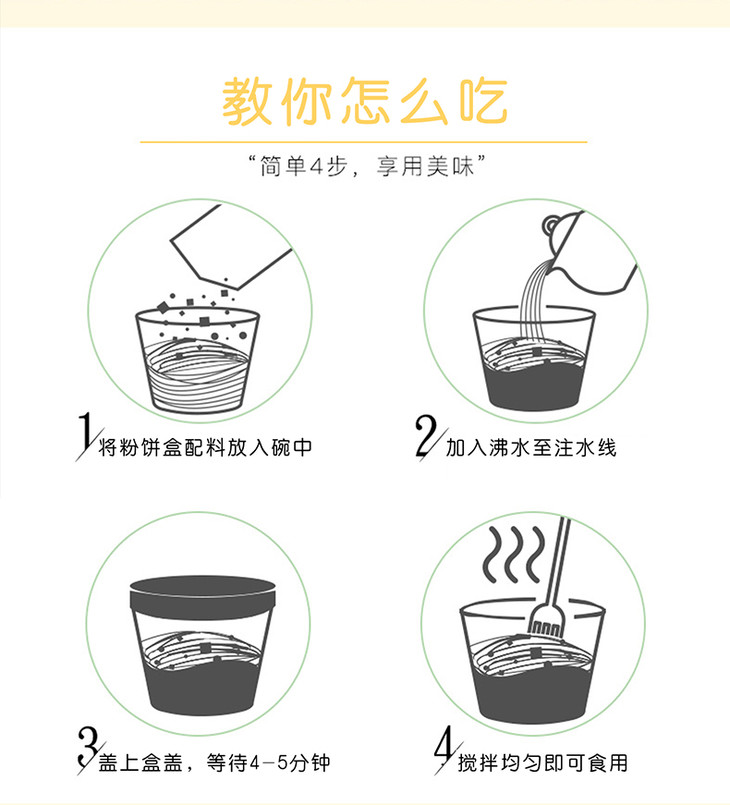 教你怎么吃

“简单4步，享用美味”

1 将粉饼盒配料放入碗中

2 加入沸水至注水线

3 盖上盒盖，等待4-5分钟

4 搅拌均匀即可食用