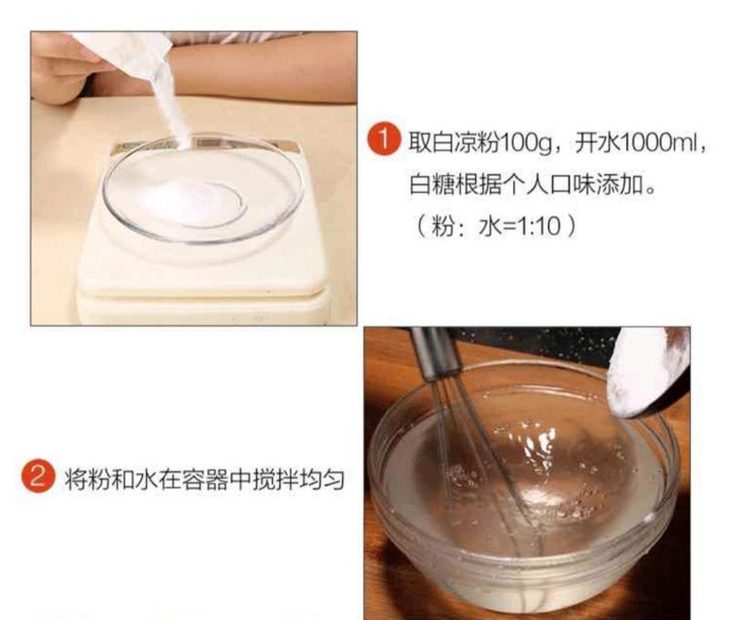 1 取白凉粉100g，开水1000ml，白糖根据个人口味添加。
（粉：水=1:10）

2 将粉和水在容器中搅拌均匀