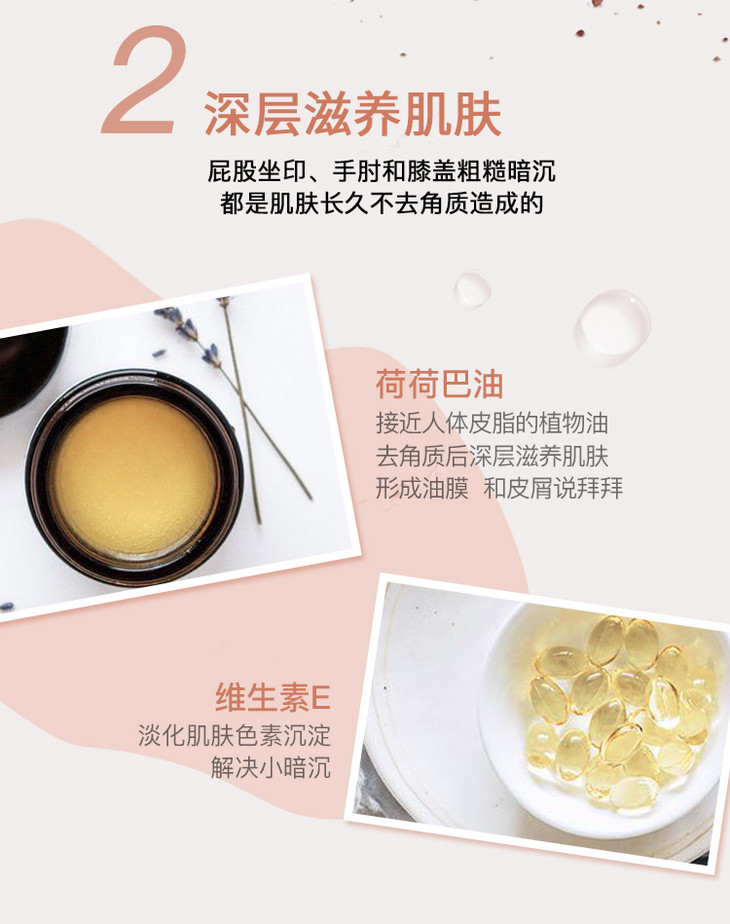 2 深层滋养肌肤

屁股坐印、手肘和膝盖粗糙暗沉
都是肌肤长久不去角质造成的

荷荷巴油
接近人体皮脂的植物油
去角质后深层滋养肌肤
形成油膜 和皮屑说拜拜

维生素E
淡化肌肤色素沉淀
解决小暗沉